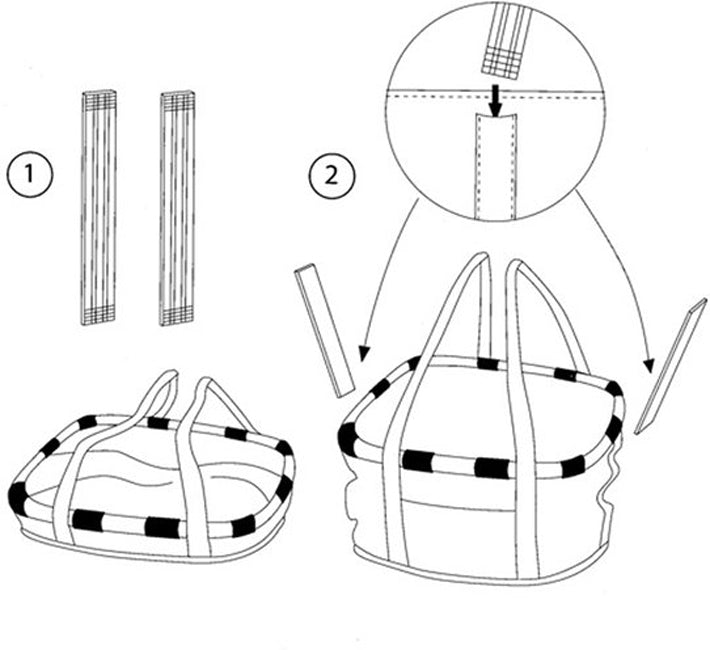 1

2