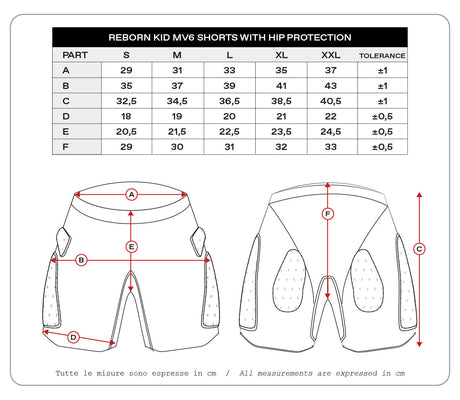 REBORN KID MV6 SHORTS WITH HIP PROTECTION

| PART | S | M | L | XL | XXL | TOLERANCE |
|---|---|---|---|---|---|---|
| A | 29 | 31 | 33 | 35 | 37 | ±1 |
| B | 35 | 37 | 39 | 41 | 43 | ±1 |
| C | 32,5 | 34,5 | 36,5 | 38,5 | 40,5 | ±1 |
| D | 18 | 19 | 20 | 21 | 22 | ±0,5 |
| E | 20,5 | 21,5 | 22,5 | 23,5 | 24,5 | ±0,5 |
| F | 29 | 30 | 31 | 32 | 33 | ±0,5 |

A
E
B
D
F
C

Tutte le misure sono espresse in cm / All measurements are expressed in cm