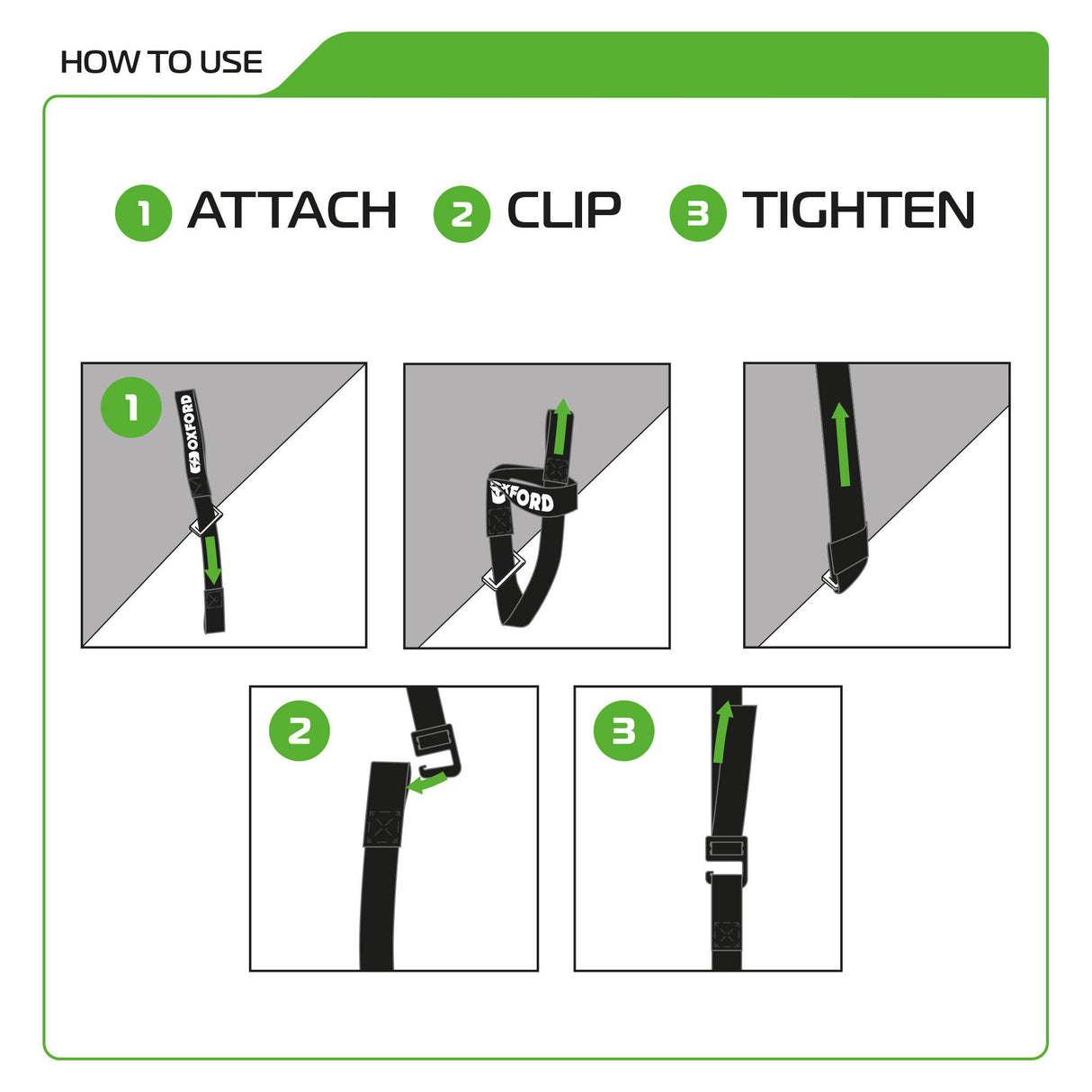 HOW TO USE

1 ATTACH 2 CLIP 3 TIGHTEN

1

OXFORD

OXFORD

2

3