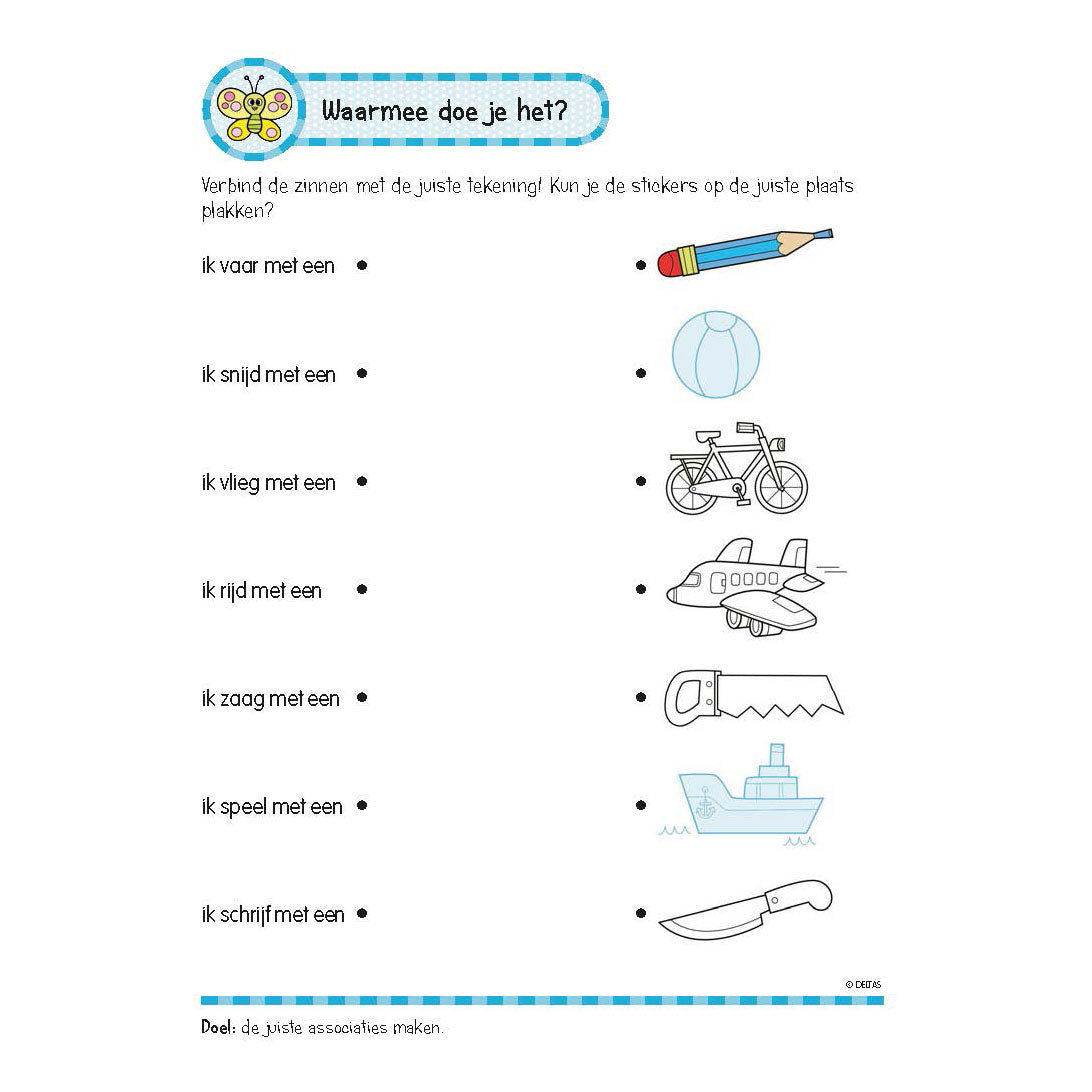 Waarmee doe je het?

Verbind de zinnen met de juiste tekening! Kun je de stickers op de juiste plaats plakken?

ik vaar met een

ik snijd met een

ik vlieg met een

ik rijd met een

ik zaag met een

ik speel met een

ik schrijf met een

© DELTAS

Doel: de juiste associaties maken.