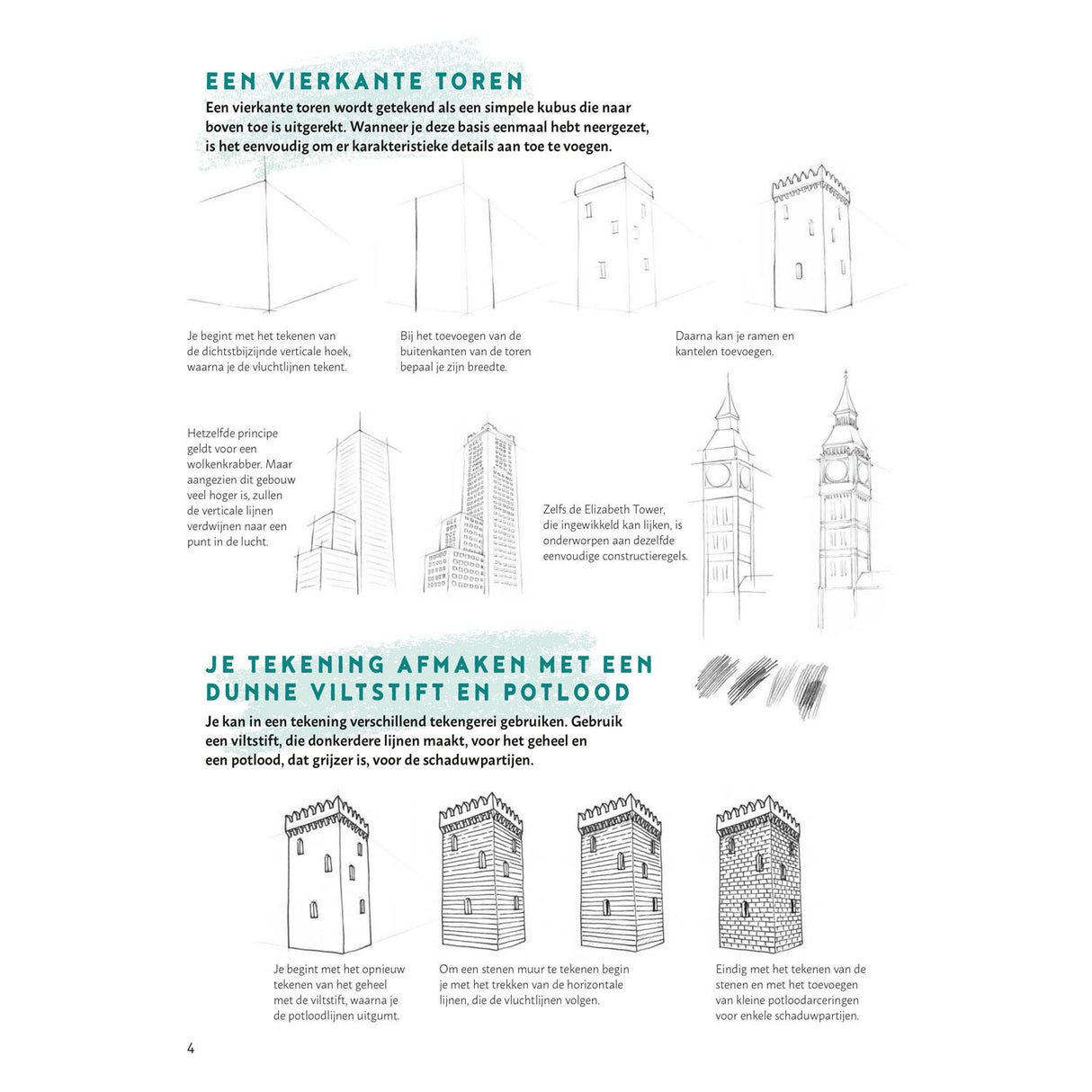 EEN VIERKANTE TOREN

Een vierkante toren wordt getekend als een simpele kubus die naar boven toe is uitgerekt. Wanneer je deze basis eenmaal hebt neergezet, is het eenvoudig om er karakteristieke details aan toe te voegen.

Je begint met het tekenen van de dichtstbijzijnde verticale hoek, waarna je de vluchtlijnen tekent.

Bij het toevoegen van de buitenkanten van de toren bepaal je zijn breedte.

Daarna kan je ramen en kantelen toevoegen.

Hetzelfde principe geldt voor een wolkenkrabber. Maar aangezien dit gebouw veel hoger is, zullen de verticale lijnen verdwijnen naar een punt in de lucht.

Zelfs de Elizabeth Tower, die ingewikkeld kan lijken, is onderworpen aan dezelfde eenvoudige constructieregels.

JE TEKENING AFMAKEN MET EEN DUNNE VILTSTIFT EN POTLOOD

Je kan in een tekening verschillend tekengerei gebruiken. Gebruik een viltstift, die donkerdere lijnen maakt, voor het geheel en een potlood, dat grijzer is, voor de schaduwpartijen.

Je begint met het opnieuw tekenen van het geheel met de viltstift, waarna je de potloodlijnen uitgumt.

Om een stenen muur te tekenen begin je met het trekken van de horizontale lijnen, die de vluchtlijnen volgen.

Eindig met het tekenen van de stenen en met het toevoegen van kleine potloodarceringen voor enkele schaduwpartijen.

4