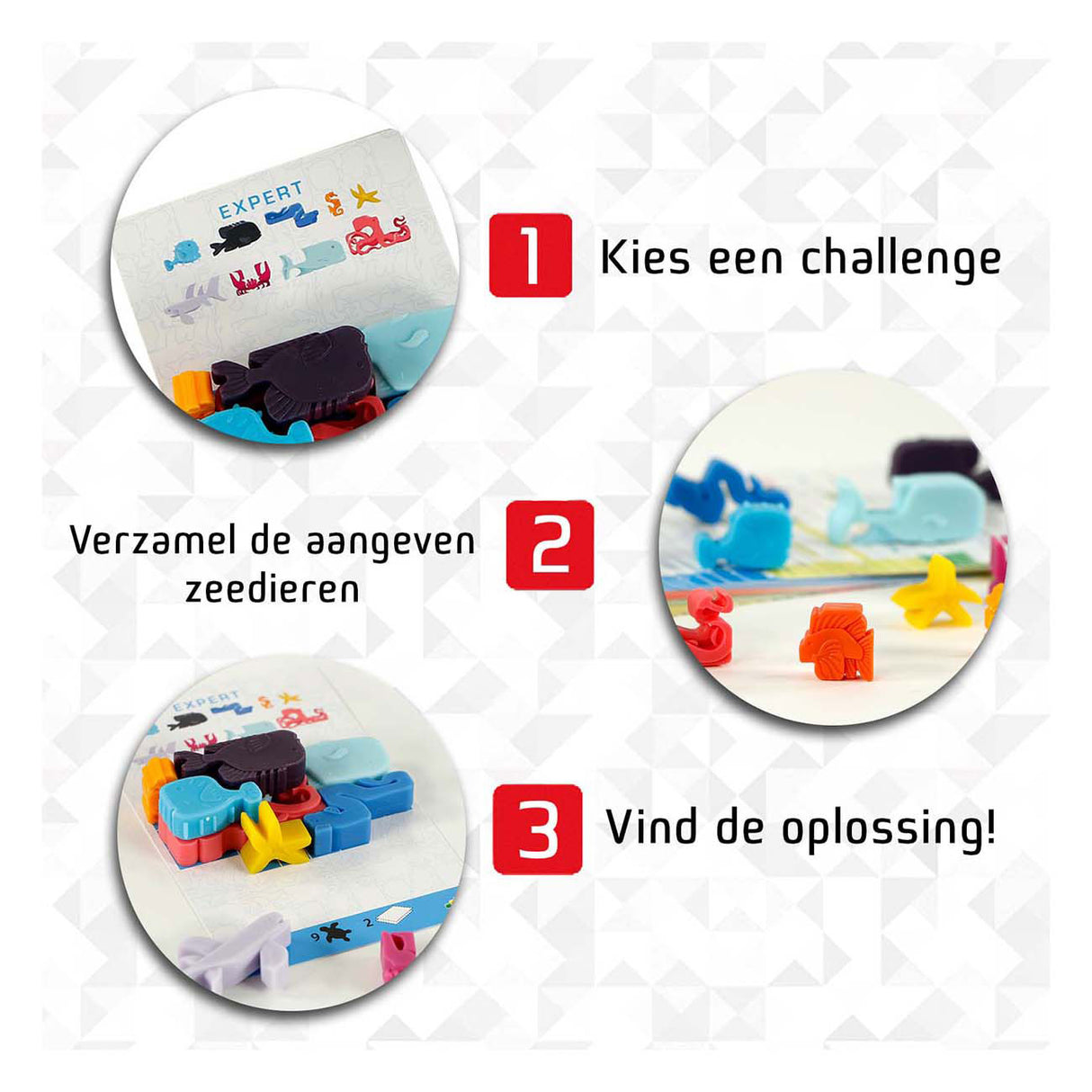 EXPERT

1 Kies een challenge

Verzamel de aangeven zeedieren

2

EXPERT

3 Vind de oplossing!

9 2