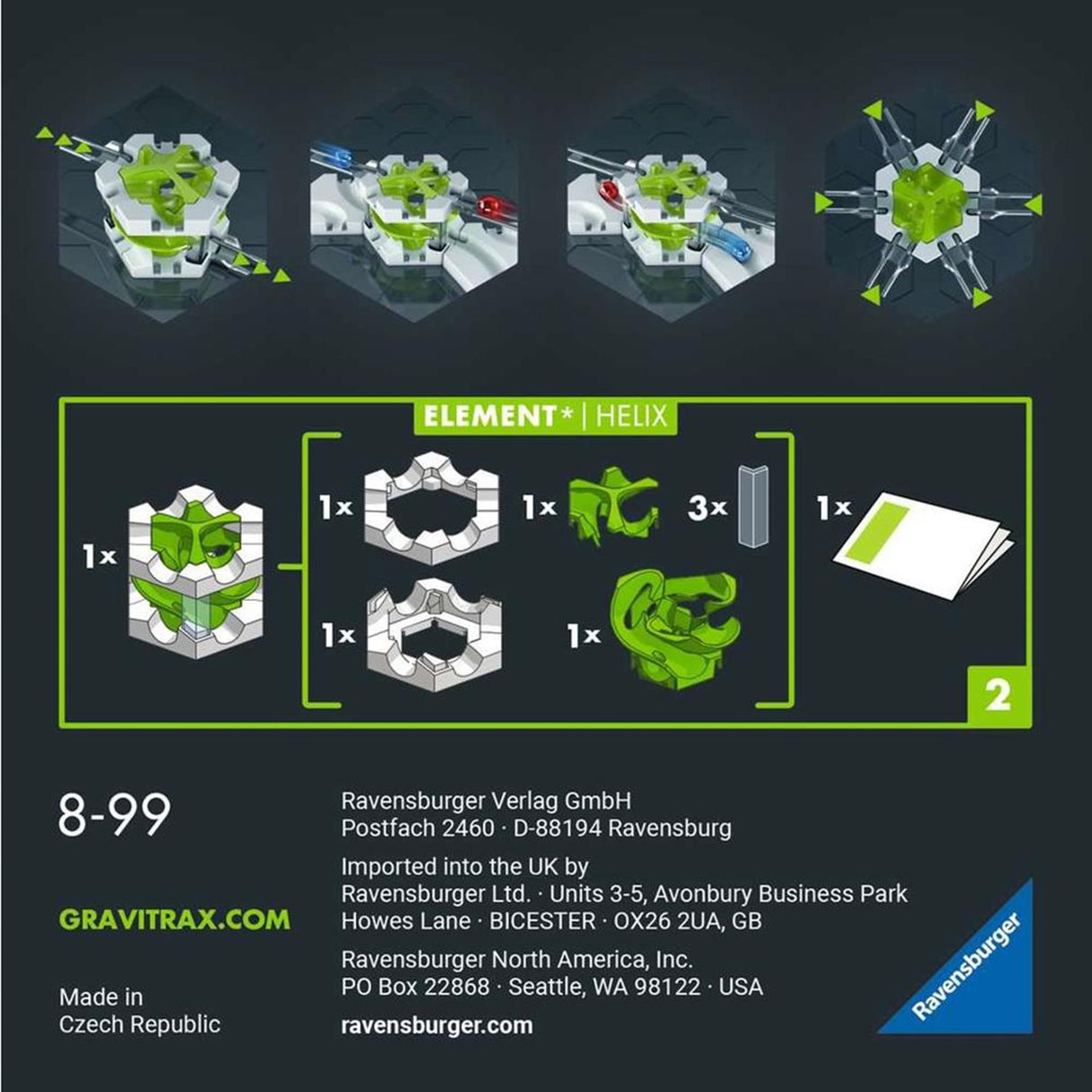 ELEMENT* | HELIX

1x

1x

1x

3x

1x

1x

1x

2

8-99

GRAVITRAX.COM

Made in
Czech Republic

Ravensburger Verlag GmbH
Postfach 2460 · D-88194 Ravensburg

Imported into the UK by
Ravensburger Ltd. · Units 3-5, Avonbury Business Park
Howes Lane · BICESTER · OX26 2UA, GB

Ravensburger North America, Inc.
PO Box 22868 · Seattle, WA 98122 · USA

ravensburger.com

Ravensburger