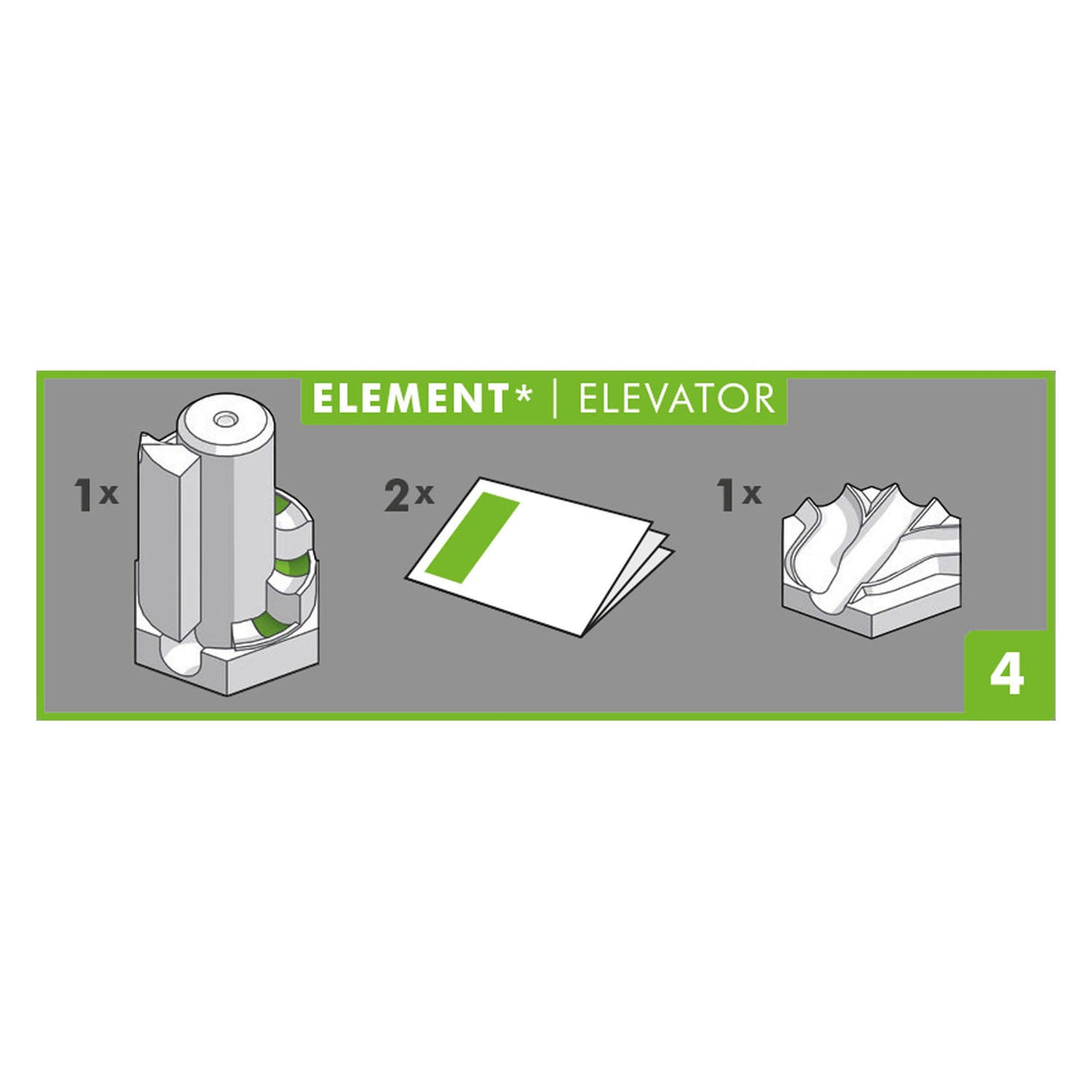 ELEMENT* | ELEVATOR

1x

2x

1x

4