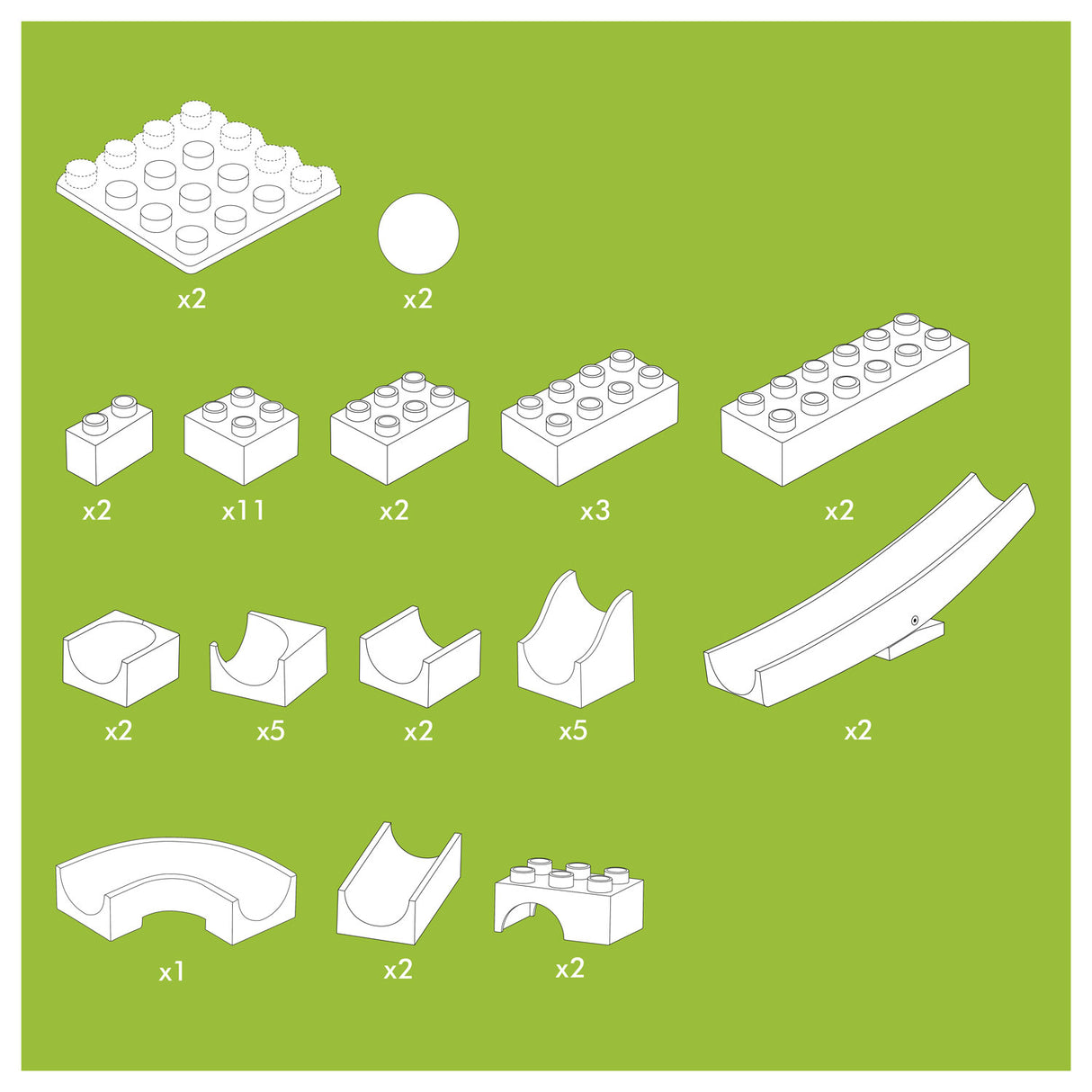 x2 x2

x2 x11 x2 x3 x2

x2 x5 x2 x5 x2

x1 x2 x2