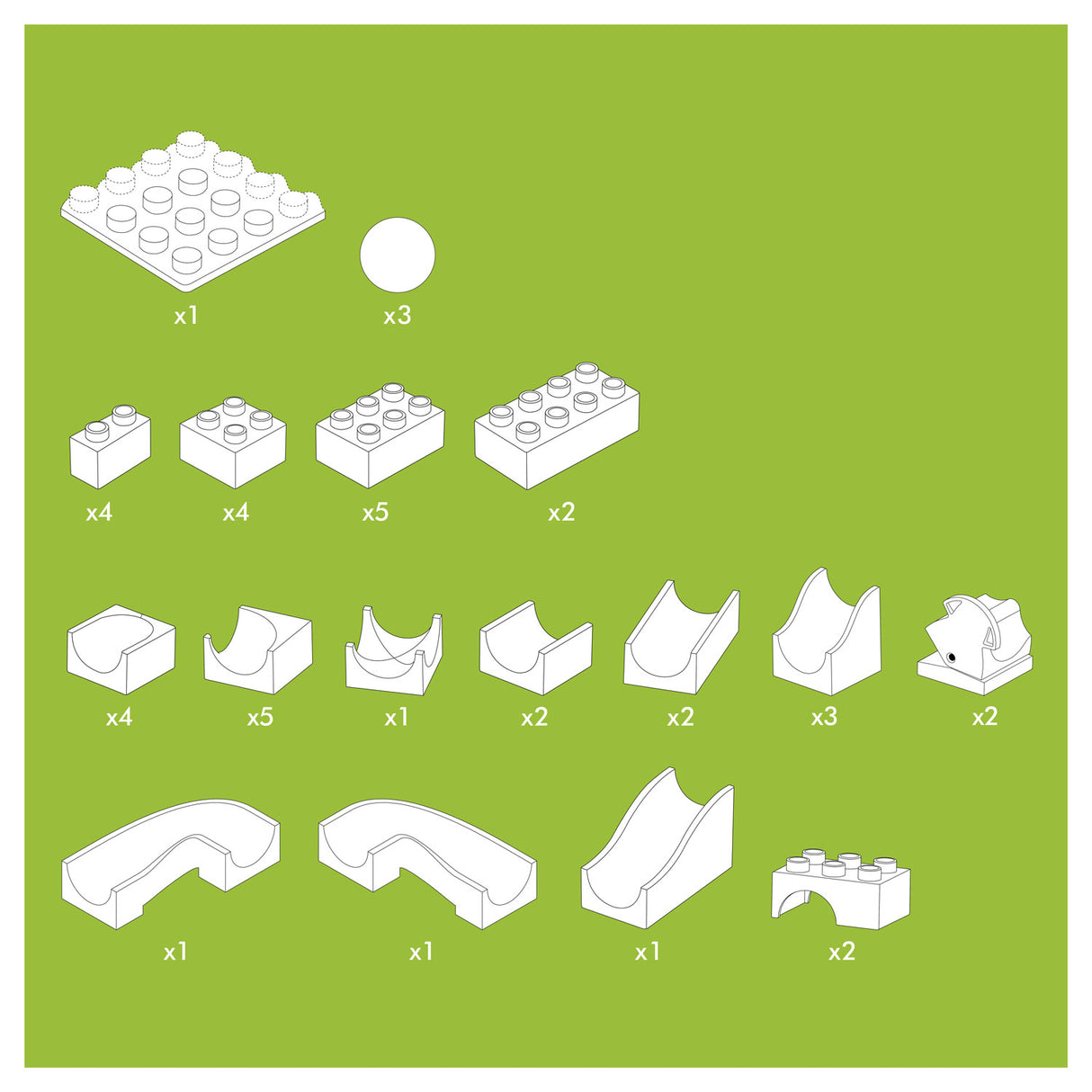 x1 x3

x4 x4 x5 x2

x4 x5 x1 x2 x2 x3 x2

x1 x1 x1 x2