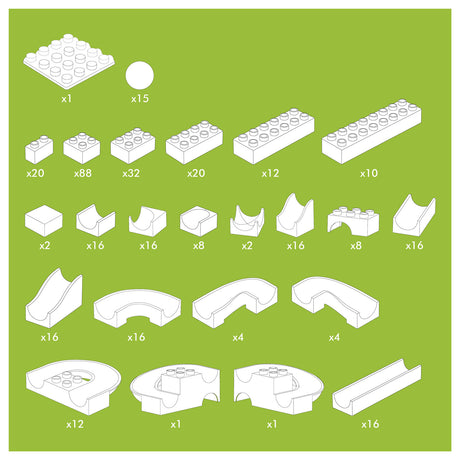 x1 x15

x20 x88 x32 x20 x12 x10

x2 x16 x16 x8 x2 x16 x8 x16

x16 x16 x4 x4

x12 x1 x1 x16