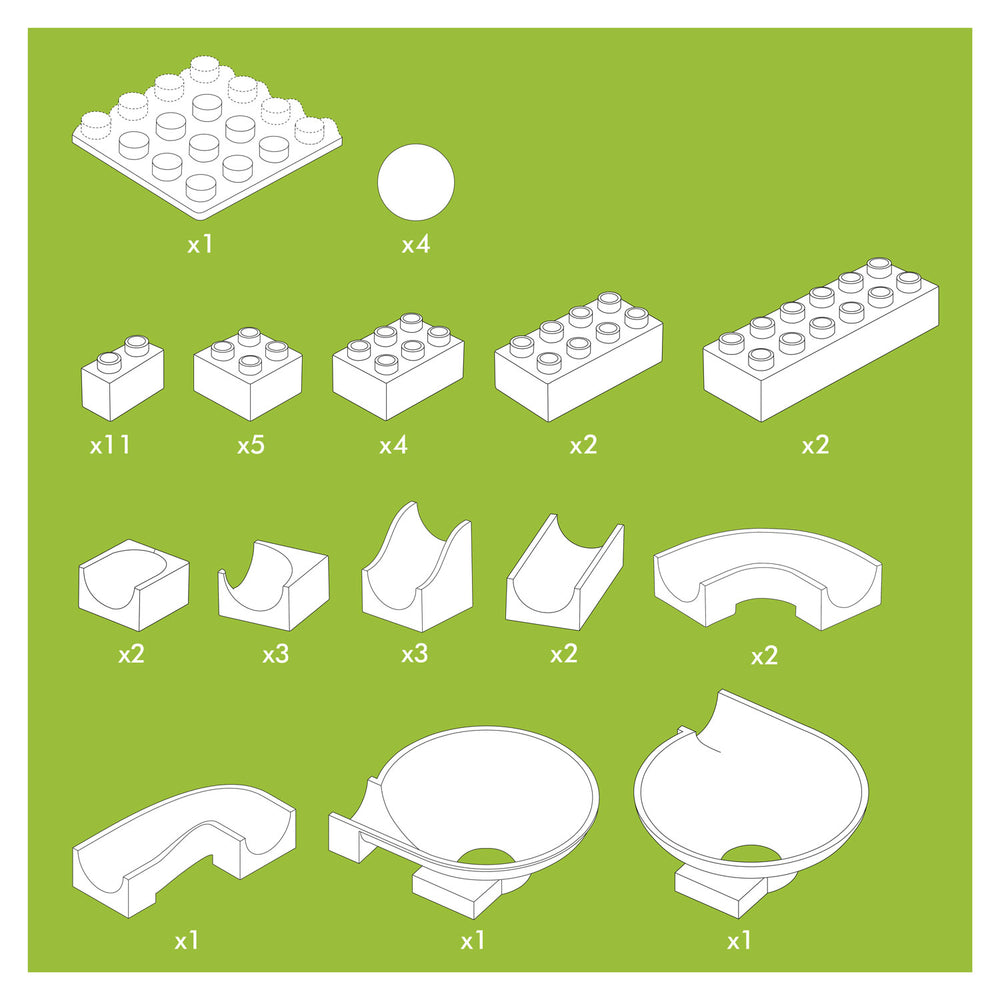 x1
x4
x11
x5
x4
x2
x2
x2
x3
x3
x2
x2
x1
x1
x1