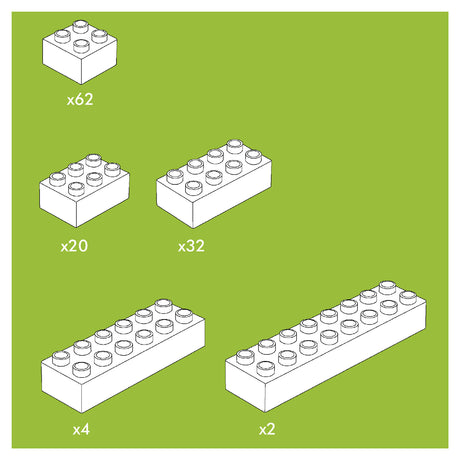 x62

x20

x32

x4

x2