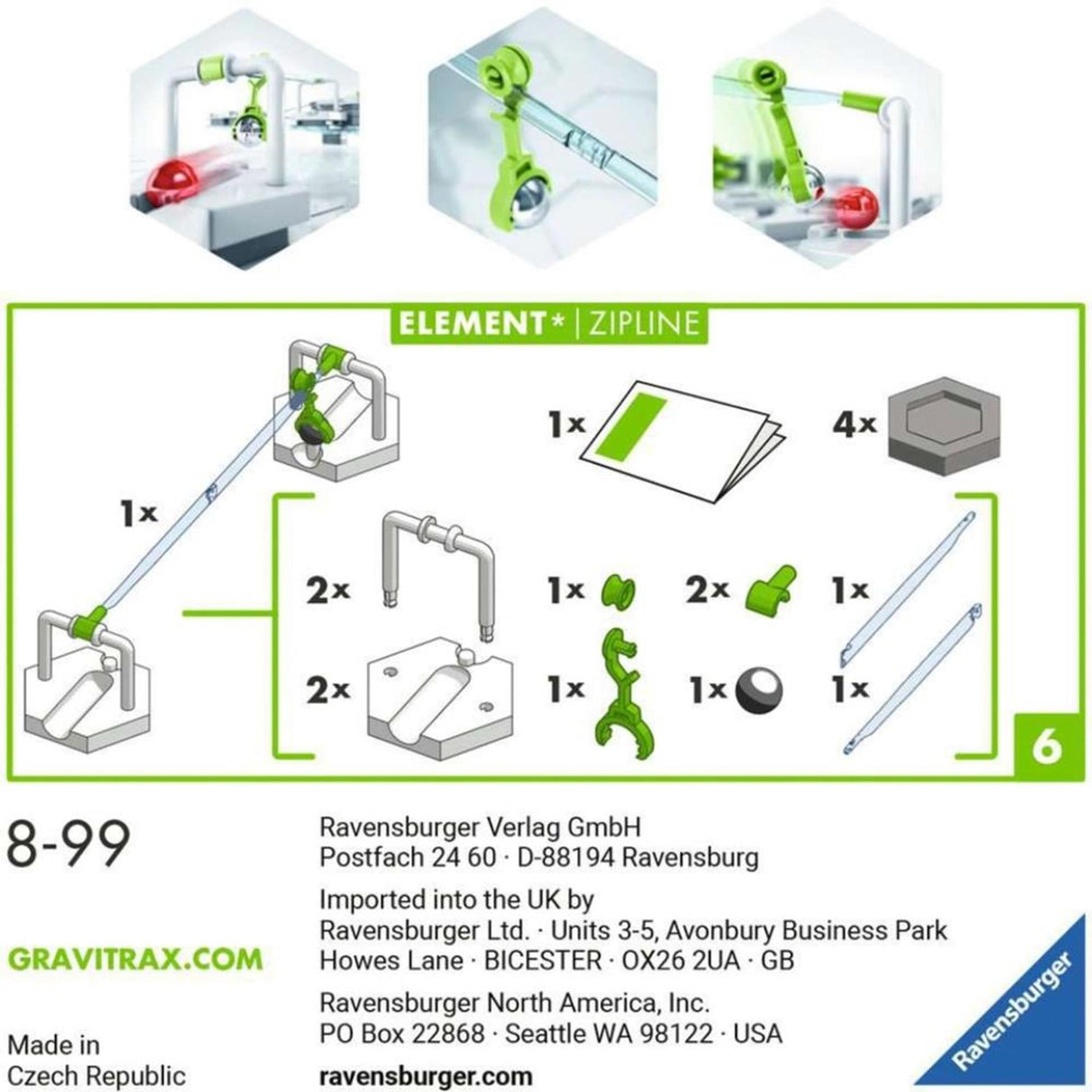 ELEMENT* | ZIPLINE

1x

1x

4x

2x

1x

2x

1x

2x

1x

1x

1x

6

8-99

GRAVITRAX.COM

Made in Czech Republic

Ravensburger Verlag GmbH
Postfach 24 60 · D-88194 Ravensburg

Imported into the UK by
Ravensburger Ltd. · Units 3-5, Avonbury Business Park
Howes Lane · BICESTER · OX26 2UA · GB

Ravensburger North America, Inc.
PO Box 22868 · Seattle WA 98122 · USA

ravensburger.com

Ravensburger