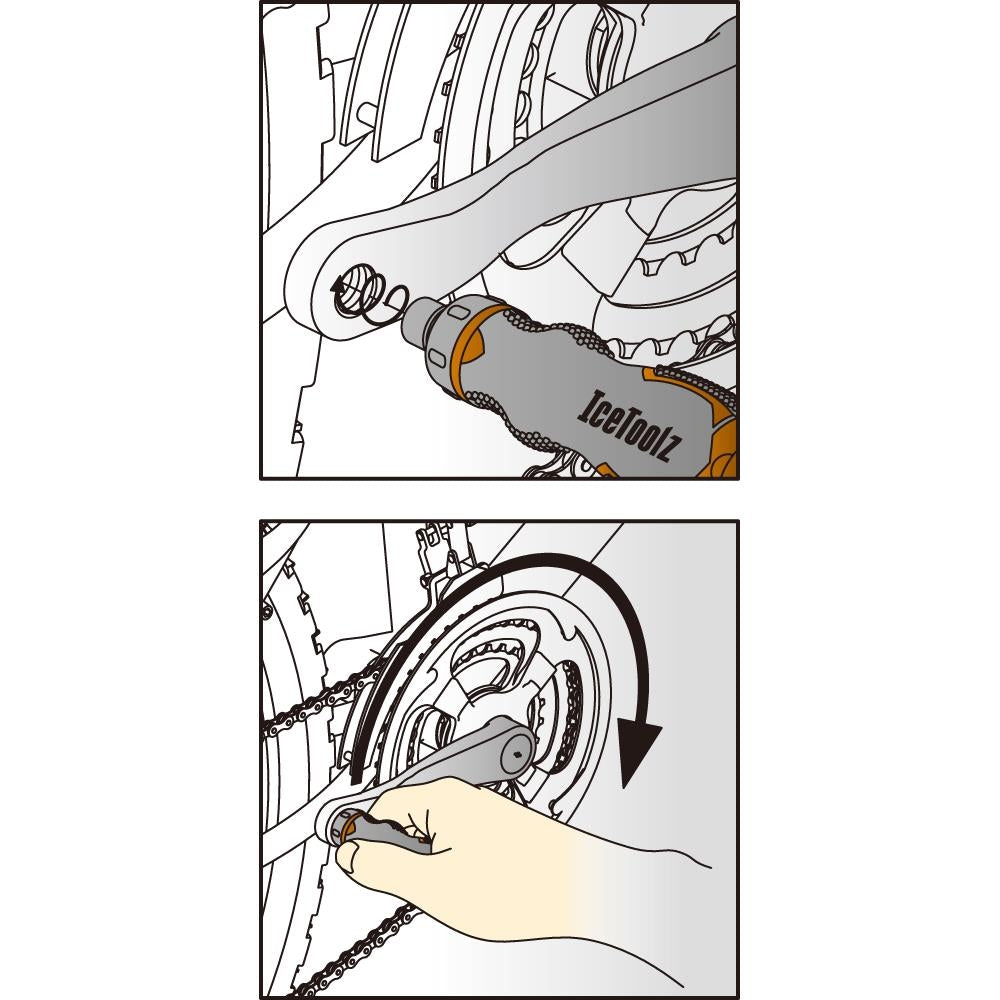 IceToolz