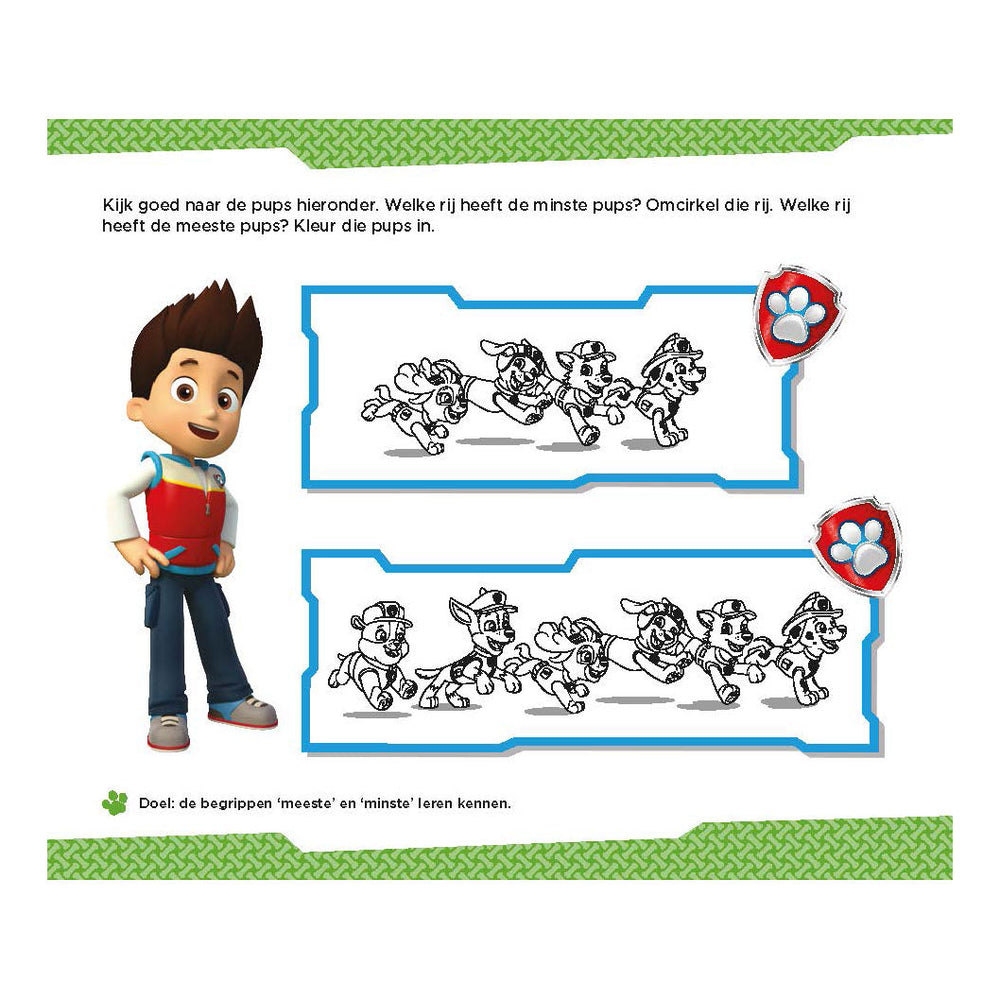 Kijk goed naar de pups hieronder. Welke rij heeft de minste pups? Omcirkel die rij. Welke rij heeft de meeste pups? Kleur die pups in.

Doel: de begrippen 'meeste' en 'minste' leren kennen.