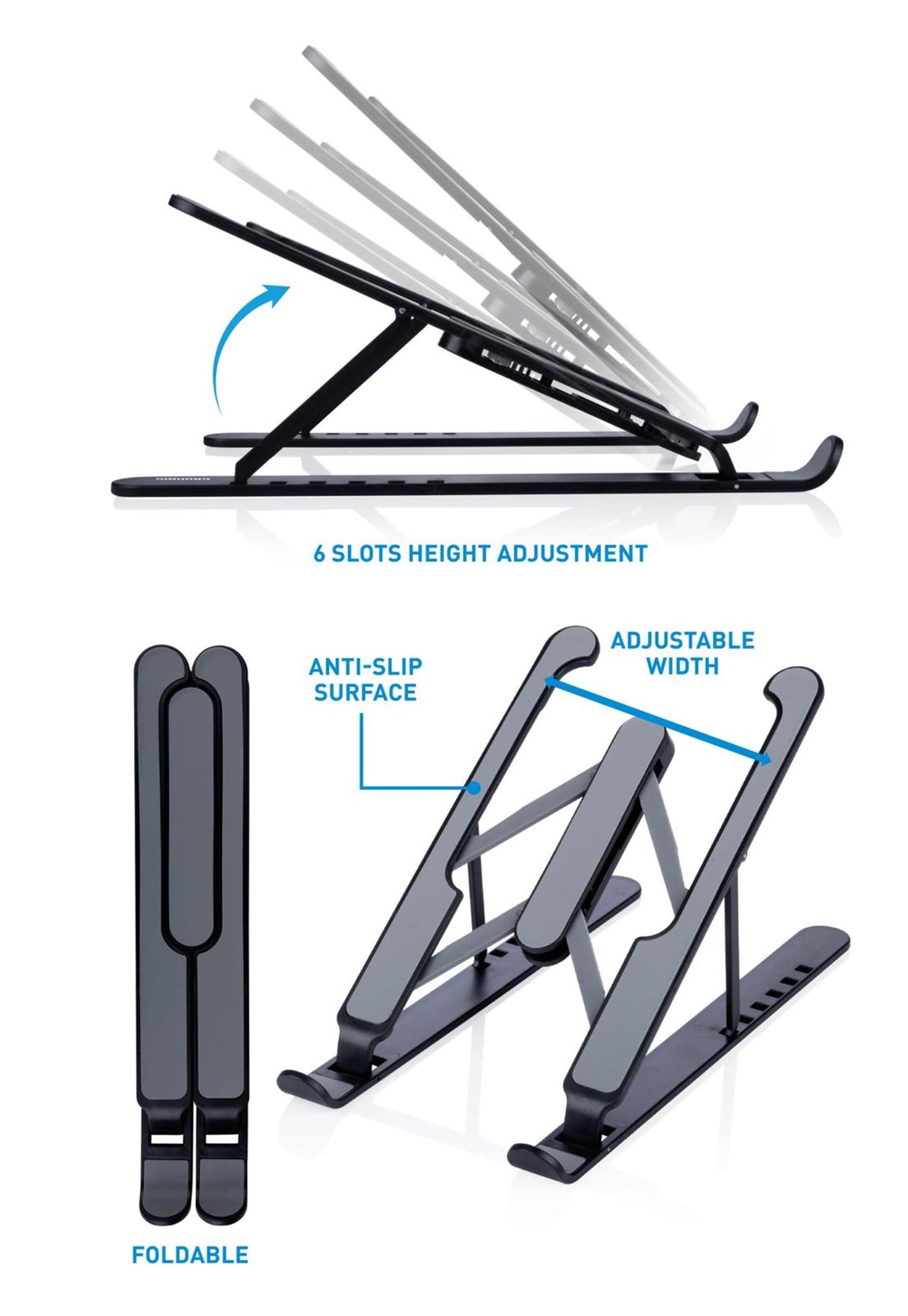 6 SLOTS HEIGHT ADJUSTMENT

ANTI-SLIP SURFACE

ADJUSTABLE WIDTH

FOLDABLE