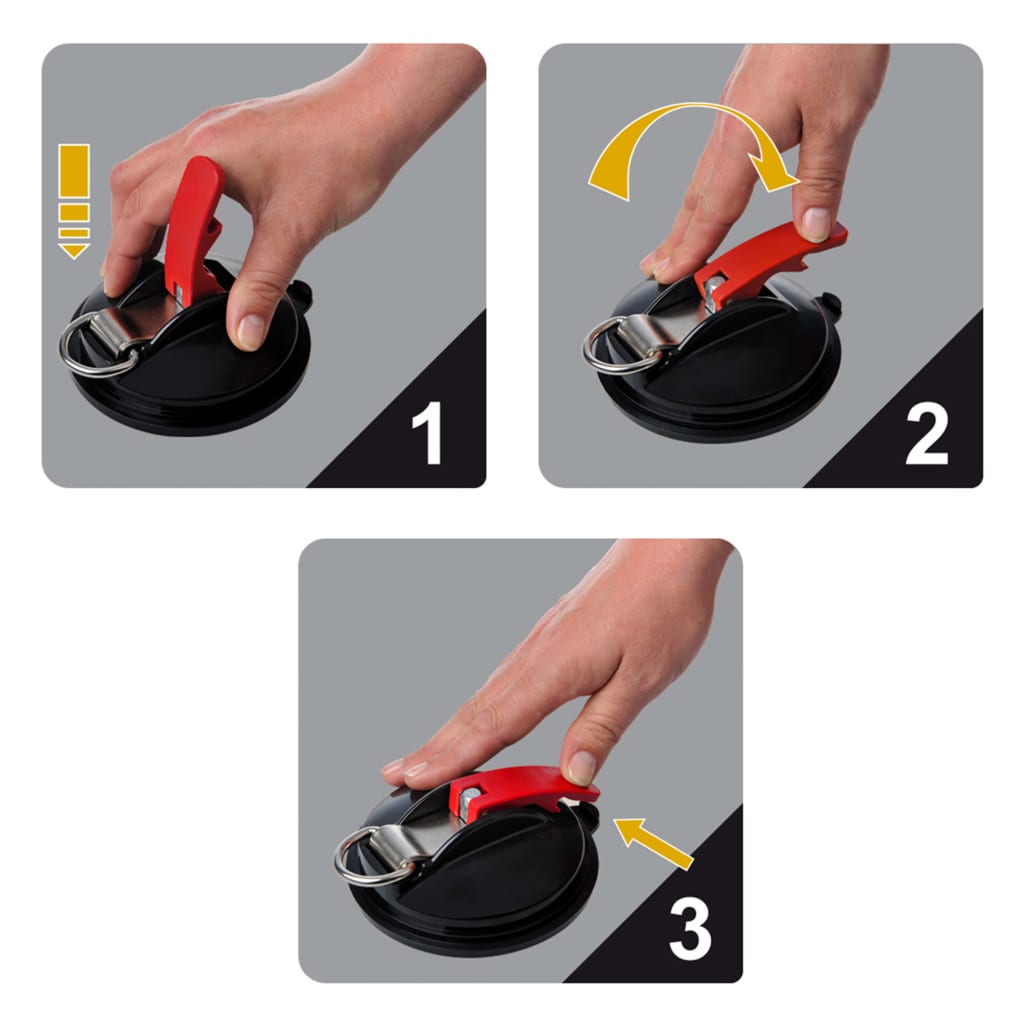 1

2

3