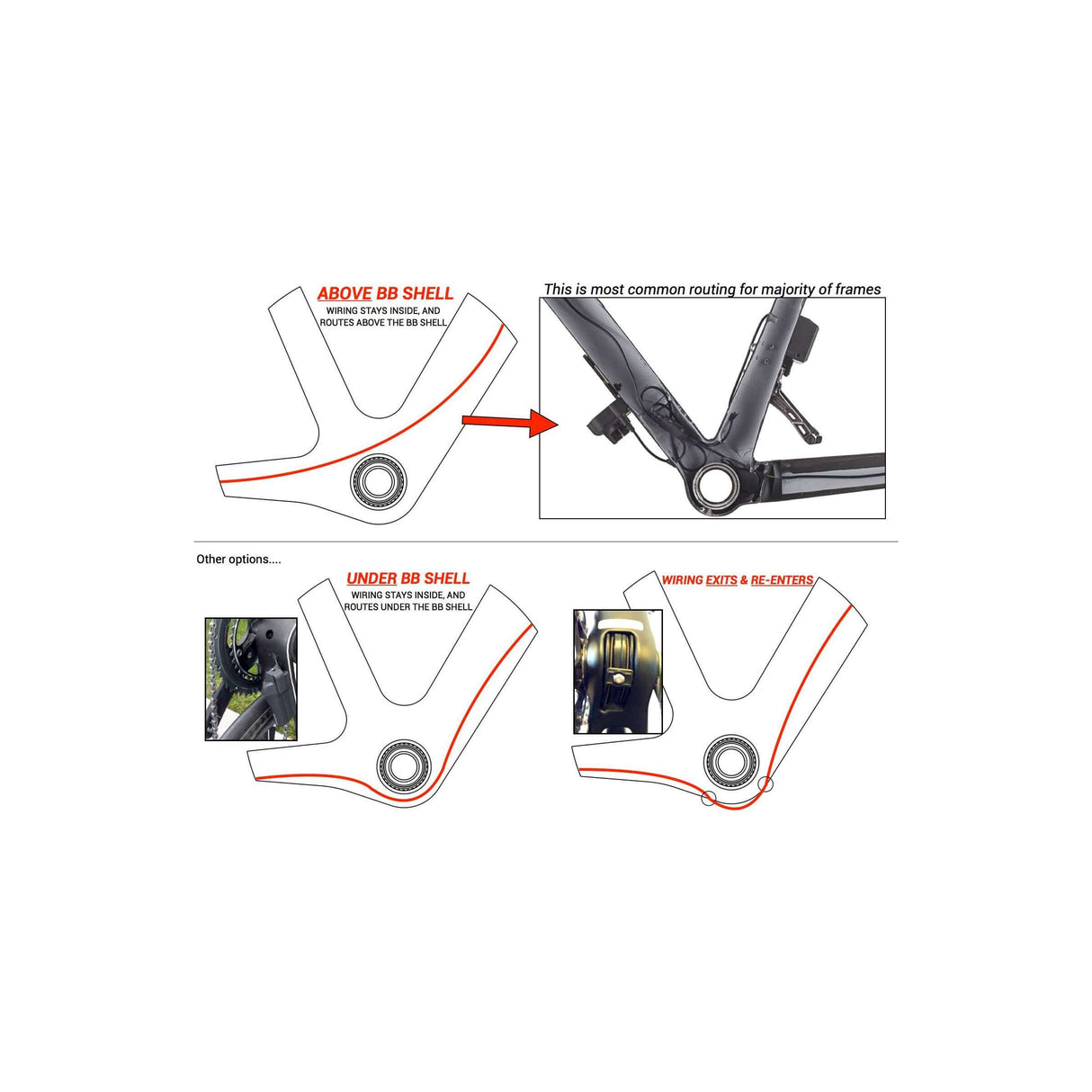 ABOVE BB SHELL
WIRING STAYS INSIDE, AND ROUTES ABOVE THE BB SHELL

This is most common routing for majority of frames

Other options....

UNDER BB SHELL
WIRING STAYS INSIDE, AND ROUTES UNDER THE BB SHELL

WIRING EXITS & RE-ENTERS