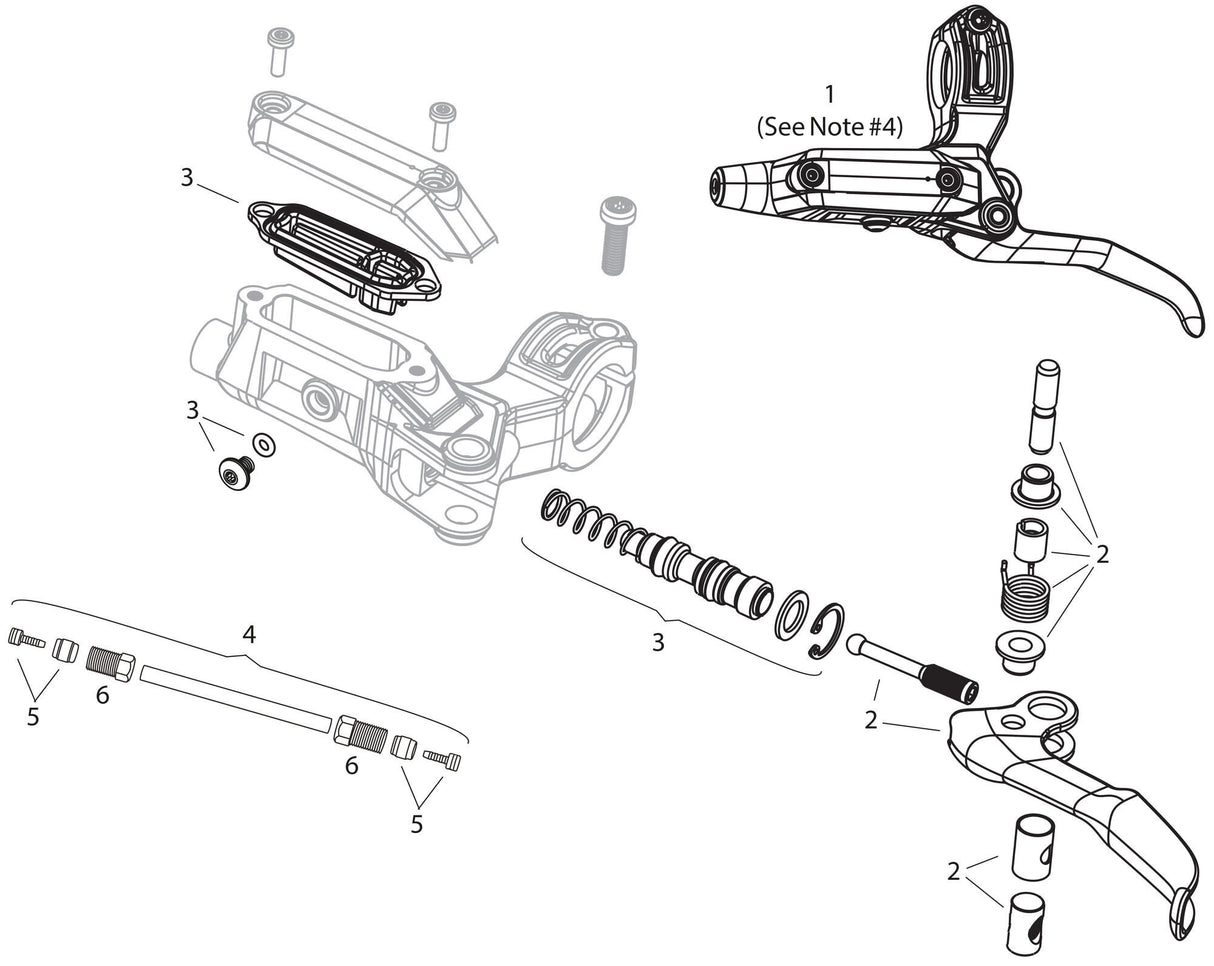 1
(See Note #4)

3

3

2

3

4

5

6

6

5

2

2