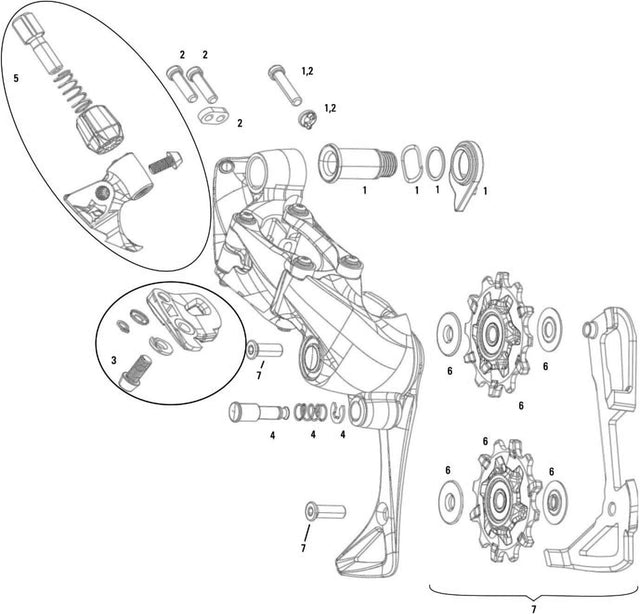 5

2 2

1,2

1,2

2

1 1 1 1

3

7

6 6

6

4 4 4

6

6 6

7

7