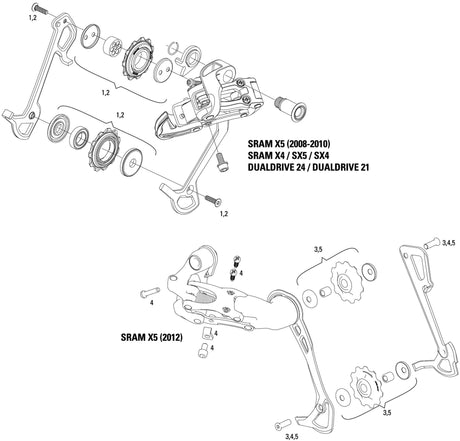 1,2

1,2

1,2

SRAM X5 (2008-2010)
SRAM X4 / SX5 / SX4
DUALDRIVE 24 / DUALDRIVE 21

1,2

3,5

3,4,5

4

4

SRAM X5 (2012)

4

4

3,5

3,4,5