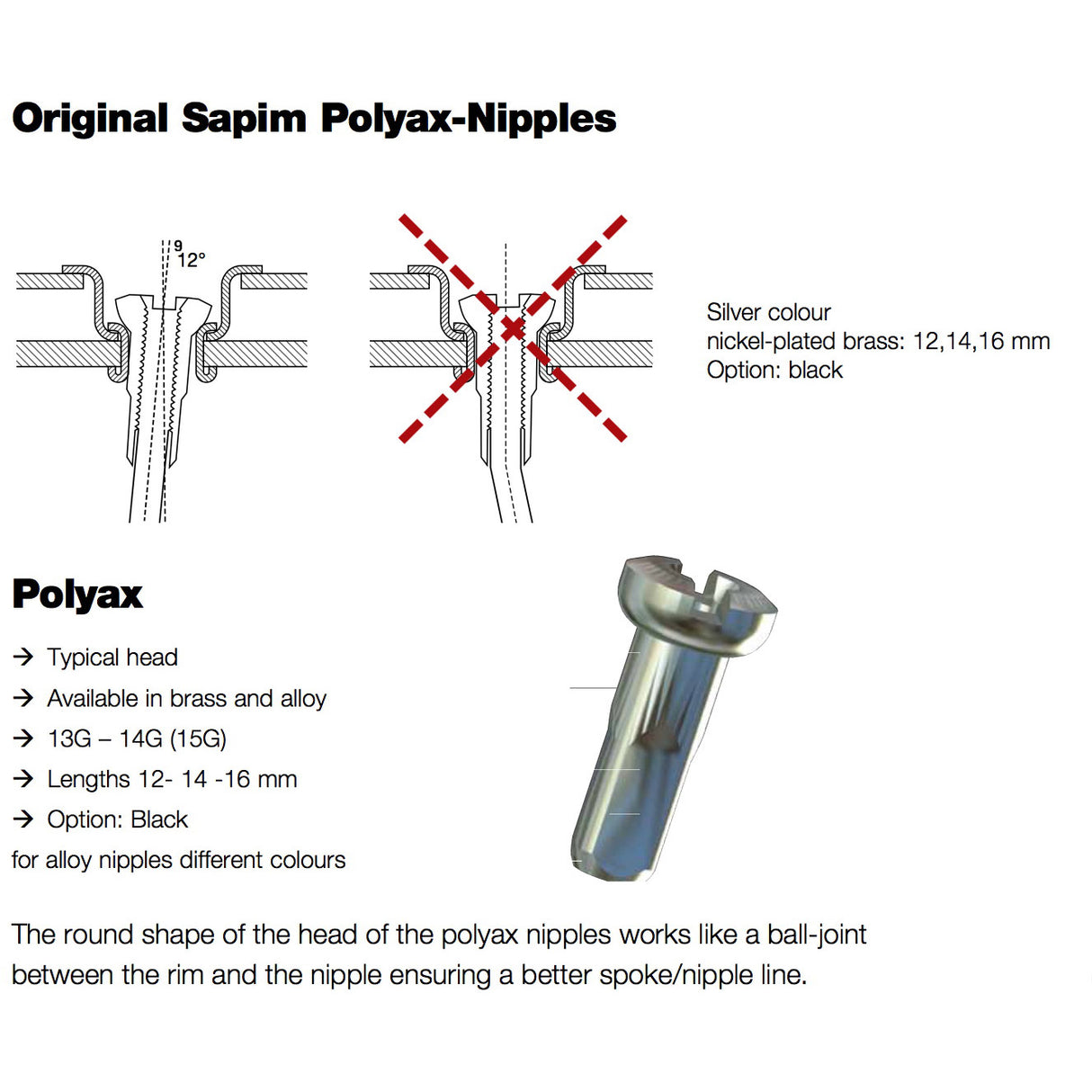 Original Sapim Polyax-Nipples

9
12°

Silver colour
nickel-plated brass: 12,14,16 mm
Option: black

Polyax

→ Typical head
→ Available in brass and alloy
→ 13G – 14G (15G)
→ Lengths 12- 14 -16 mm
→ Option: Black
for alloy nipples different colours

The round shape of the head of the polyax nipples works like a ball-joint between the rim and the nipple ensuring a better spoke/nipple line.