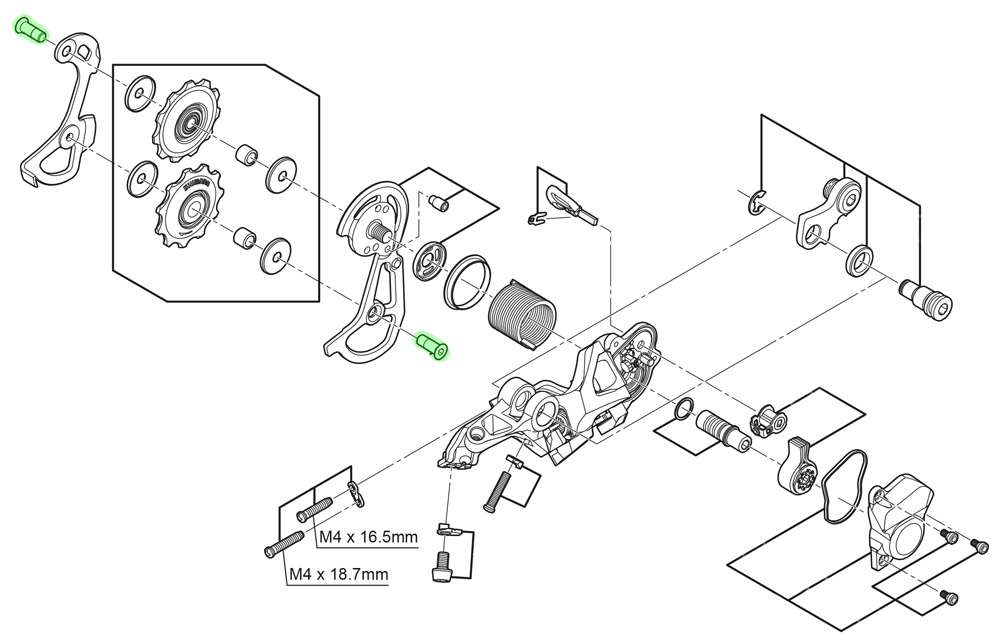 M4 x 16.5mm

M4 x 18.7mm