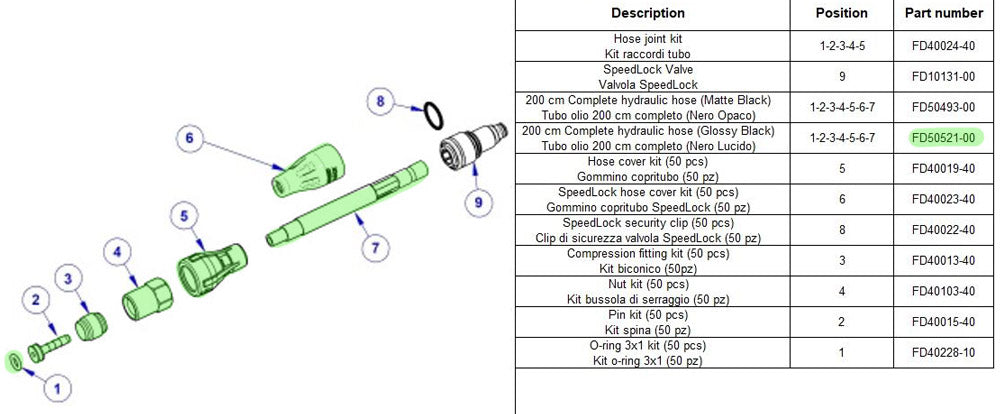 8

6

9

5

7

4

3

2

1

| Description | Position | Part number |
|---|---|---|
| Hose joint kit Kit raccordi tubo | 1-2-3-4-5 | FD40024-40 |
| SpeedLock Valve Valvola SpeedLock | 9 | FD10131-00 |
| 200 cm Complete hydraulic hose (Matte Black) Tubo olio 200 cm completo (Nero Opaco) | 1-2-3-4-5-6-7 | FD50493-00 |
| 200 cm Complete hydraulic hose (Glossy Black) Tubo olio 200 cm completo (Nero Lucido) | 1-2-3-4-5-6-7 | FD50521-00 |
| Hose cover kit (50 pcs) Gommino copritubo (50 pz) | 5 | FD40019-40 |
| SpeedLock hose cover kit (50 pcs) Gommino copritubo SpeedLock (50 pz) | 6 | FD40023-40 |
| SpeedLock security clip (50 pcs) Clip di sicurezza valvola SpeedLock (50 pz) | 8 | FD40022-40 |
| Compression fitting kit (50 pcs) Kit biconico (50pz) | 3 | FD40013-40 |
| Nut kit (50 pcs) Kit bussola di serraggio (50 pz) | 4 | FD40103-40 |
| Pin kit (50 pcs) Kit spina (50 pz) | 2 | FD40015-40 |
| O-ring 3x1 kit (50 pcs) Kit o-ring 3x1 (50 pz) | 1 | FD40228-10 |