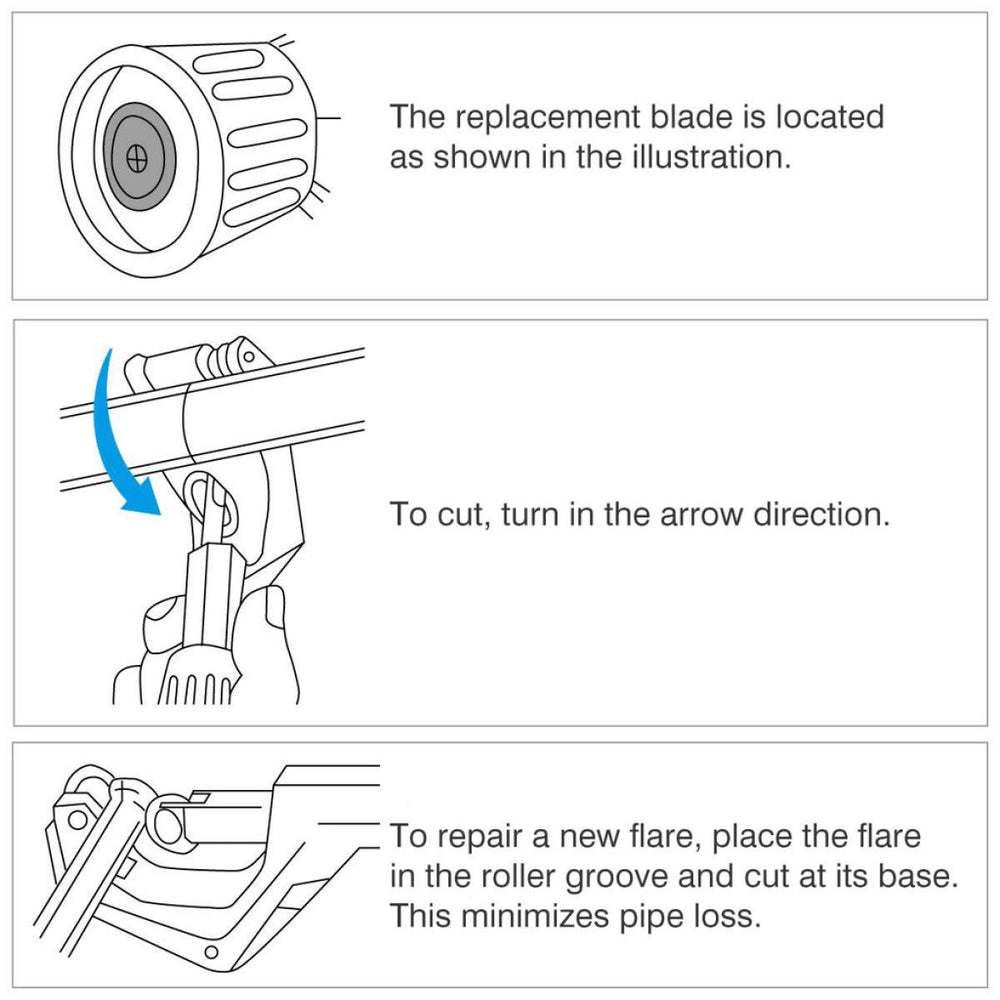 The replacement blade is located as shown in the illustration.

To cut, turn in the arrow direction.

To repair a new flare, place the flare in the roller groove and cut at its base. This minimizes pipe loss.