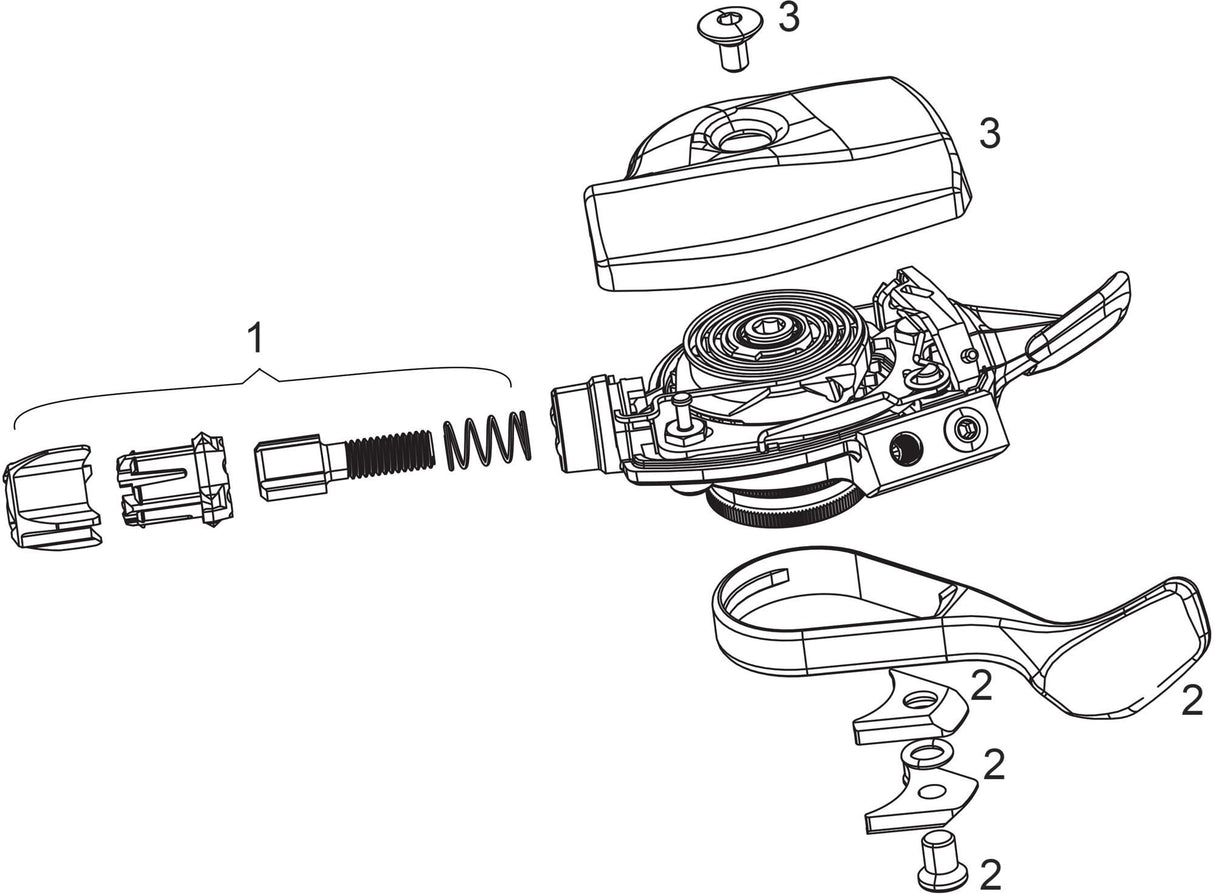 3
3
1
2
2
2
2