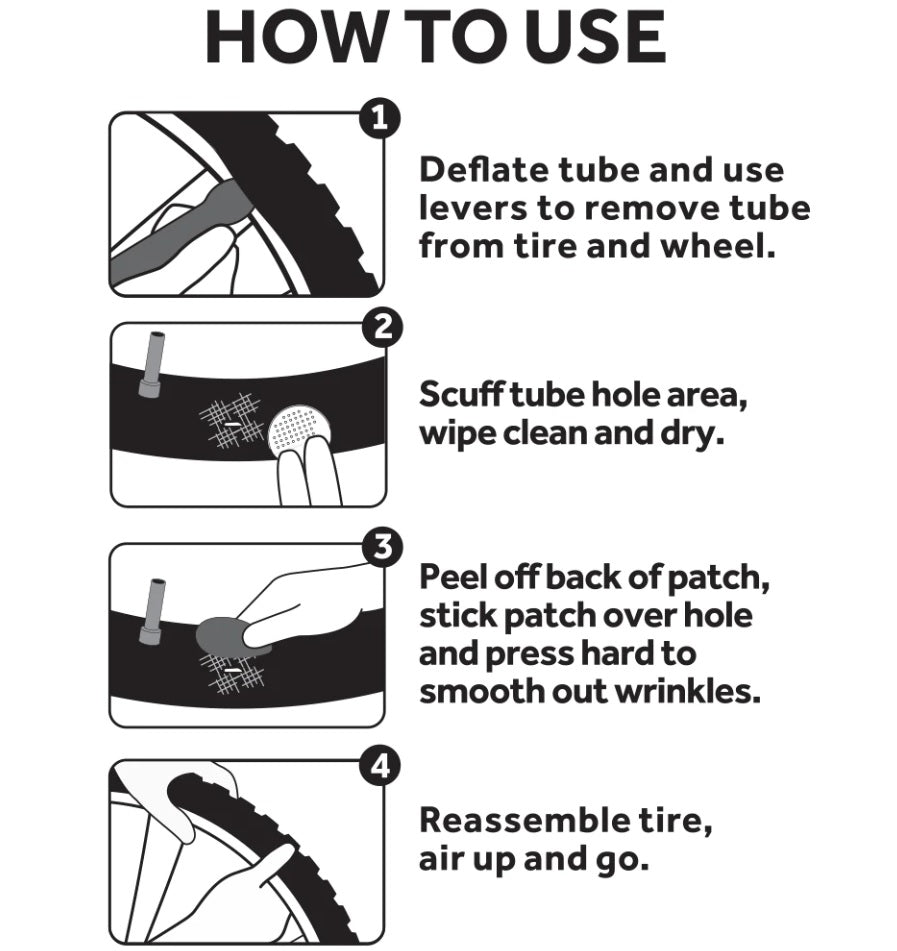 HOW TO USE

1

Deflate tube and use levers to remove tube from tire and wheel.

2

Scuff tube hole area, wipe clean and dry.

3

Peel off back of patch, stick patch over hole and press hard to smooth out wrinkles.

4

Reassemble tire, air up and go.