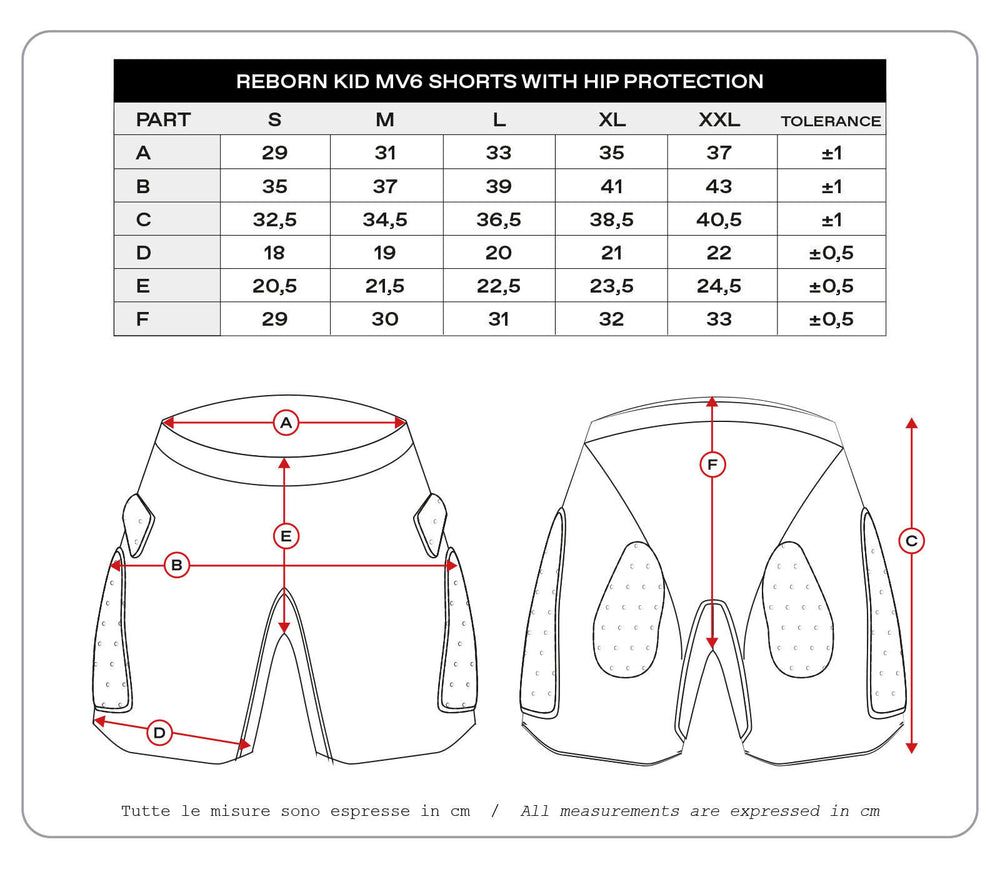 REBORN KID MV6 SHORTS WITH HIP PROTECTION

| PART | S | M | L | XL | XXL | TOLERANCE |
|---|---|---|---|---|---|---|
| A | 29 | 31 | 33 | 35 | 37 | ±1 |
| B | 35 | 37 | 39 | 41 | 43 | ±1 |
| C | 32,5 | 34,5 | 36,5 | 38,5 | 40,5 | ±1 |
| D | 18 | 19 | 20 | 21 | 22 | ±0,5 |
| E | 20,5 | 21,5 | 22,5 | 23,5 | 24,5 | ±0,5 |
| F | 29 | 30 | 31 | 32 | 33 | ±0,5 |

A

E

B

D

F

C

Tutte le misure sono espresse in cm / All measurements are expressed in cm