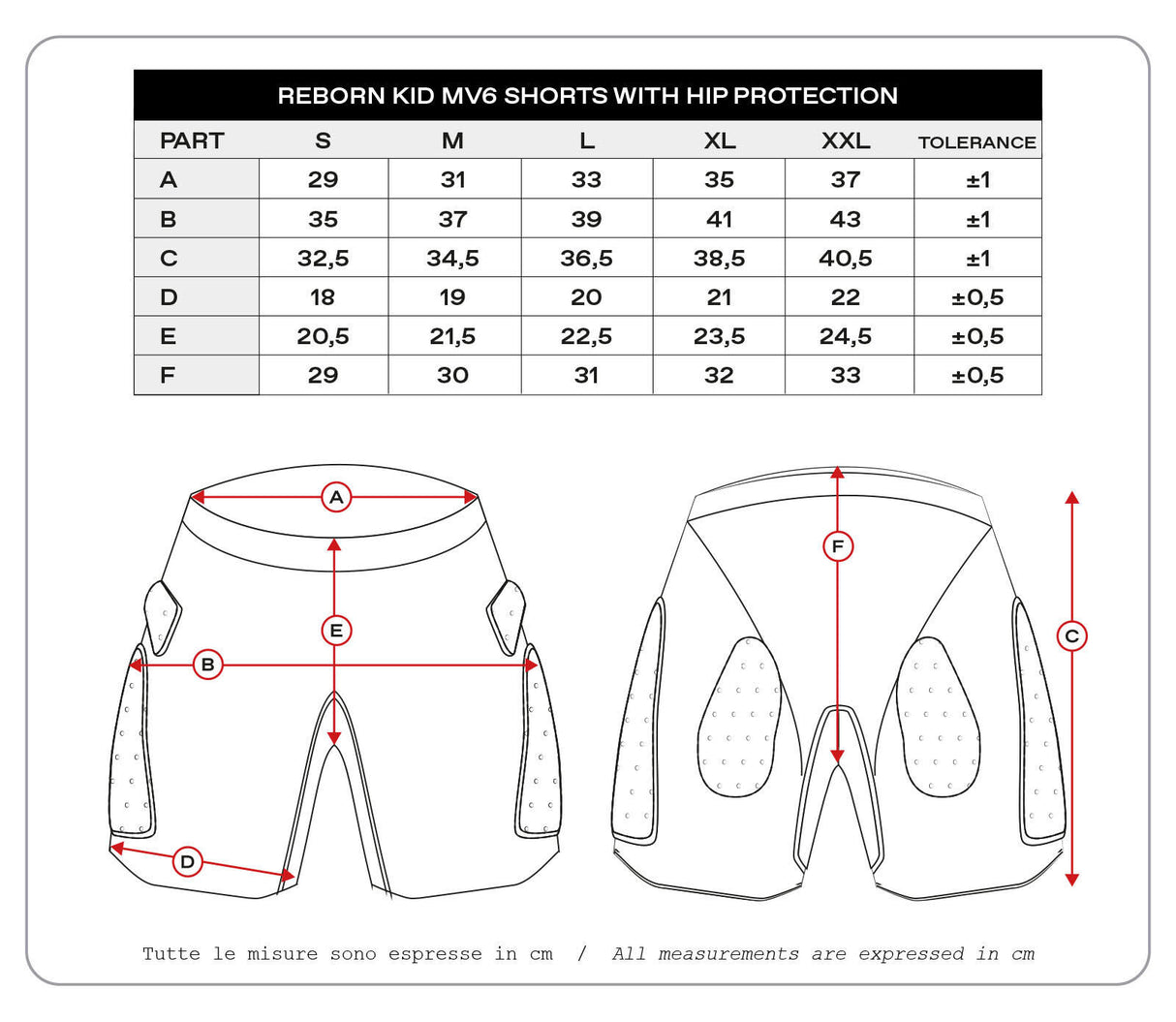 REBORN KID MV6 SHORTS WITH HIP PROTECTION

| PART | S | M | L | XL | XXL | TOLERANCE |
|---|---|---|---|---|---|---|
| A | 29 | 31 | 33 | 35 | 37 | ±1 |
| B | 35 | 37 | 39 | 41 | 43 | ±1 |
| C | 32,5 | 34,5 | 36,5 | 38,5 | 40,5 | ±1 |
| D | 18 | 19 | 20 | 21 | 22 | ±0,5 |
| E | 20,5 | 21,5 | 22,5 | 23,5 | 24,5 | ±0,5 |
| F | 29 | 30 | 31 | 32 | 33 | ±0,5 |

A

E

B

D

F

C

Tutte le misure sono espresse in cm / All measurements are expressed in cm