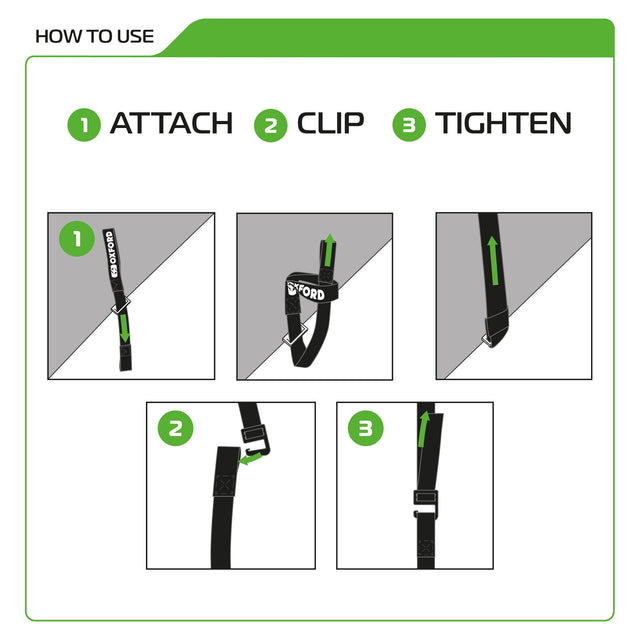 HOW TO USE

1 ATTACH 2 CLIP 3 TIGHTEN

1

OXFORD

OXFORD

2

3