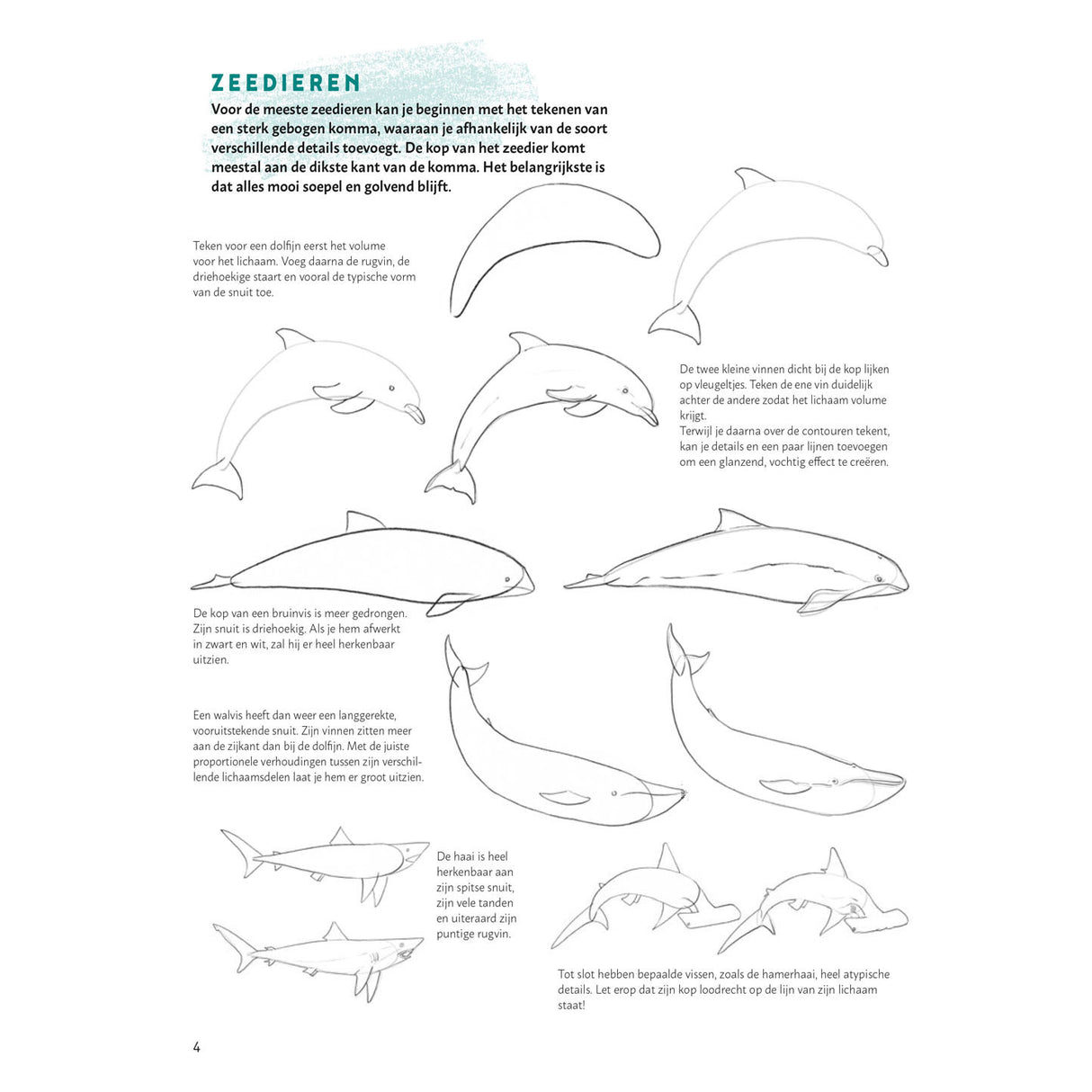 ZEEDIEREN

Voor de meeste zeedieren kan je beginnen met het tekenen van een sterk gebogen komma, waaraan je afhankelijk van de soort verschillende details toevoegt. De kop van het zeedier komt meestal aan de dikste kant van de komma. Het belangrijkste is dat alles mooi soepel en golvend blijft.

Teken voor een dolfijn eerst het volume voor het lichaam. Voeg daarna de rugvin, de driehoekige staart en vooral de typische vorm van de snuit toe.

De twee kleine vinnen dicht bij de kop lijken op vleugeltjes. Teken de ene vin duidelijk achter de andere zodat het lichaam volume krijgt.
Terwijl je daarna over de contouren tekent, kan je details en een paar lijnen toevoegen om een glanzend, vochtig effect te creëren.

De kop van een bruinvis is meer gedrongen. Zijn snuit is driehoekig. Als je hem afwerkt in zwart en wit, zal hij er heel herkenbaar uitzien.

Een walvis heeft dan weer een langgerekte, vooruitstekende snuit. Zijn vinnen zitten meer aan de zijkant dan bij de dolfijn. Met de juiste proportionele verhoudingen tussen zijn verschillende lichaamsdelen laat je hem er groot uitzien.

De haai is heel herkenbaar aan zijn spitse snuit, zijn vele tanden en uiteraard zijn puntige rugvin.

Tot slot hebben bepaalde vissen, zoals de hamerhaai, heel atypische details. Let erop dat zijn kop loodrecht op de lijn van zijn lichaam staat!

4