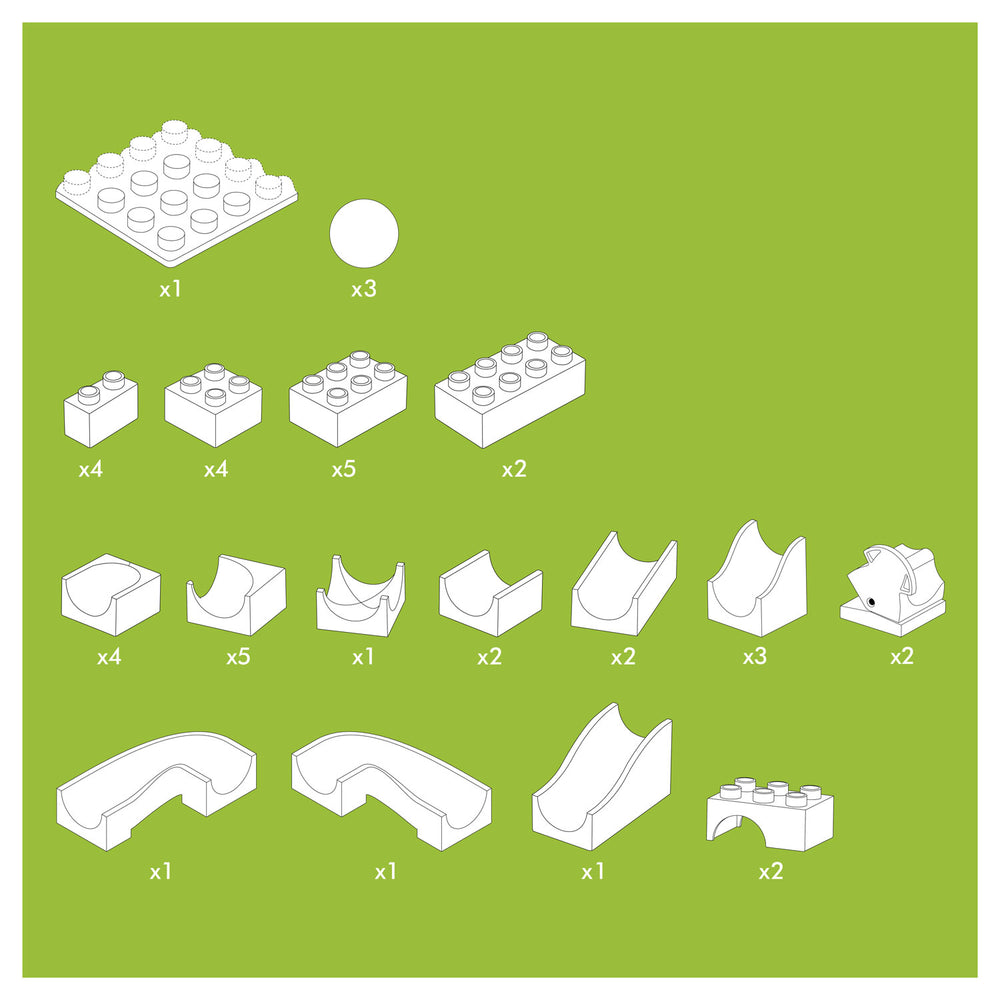 x1
x3

x4
x4
x5
x2

x4
x5
x1
x2
x2
x3
x2

x1
x1
x1
x2