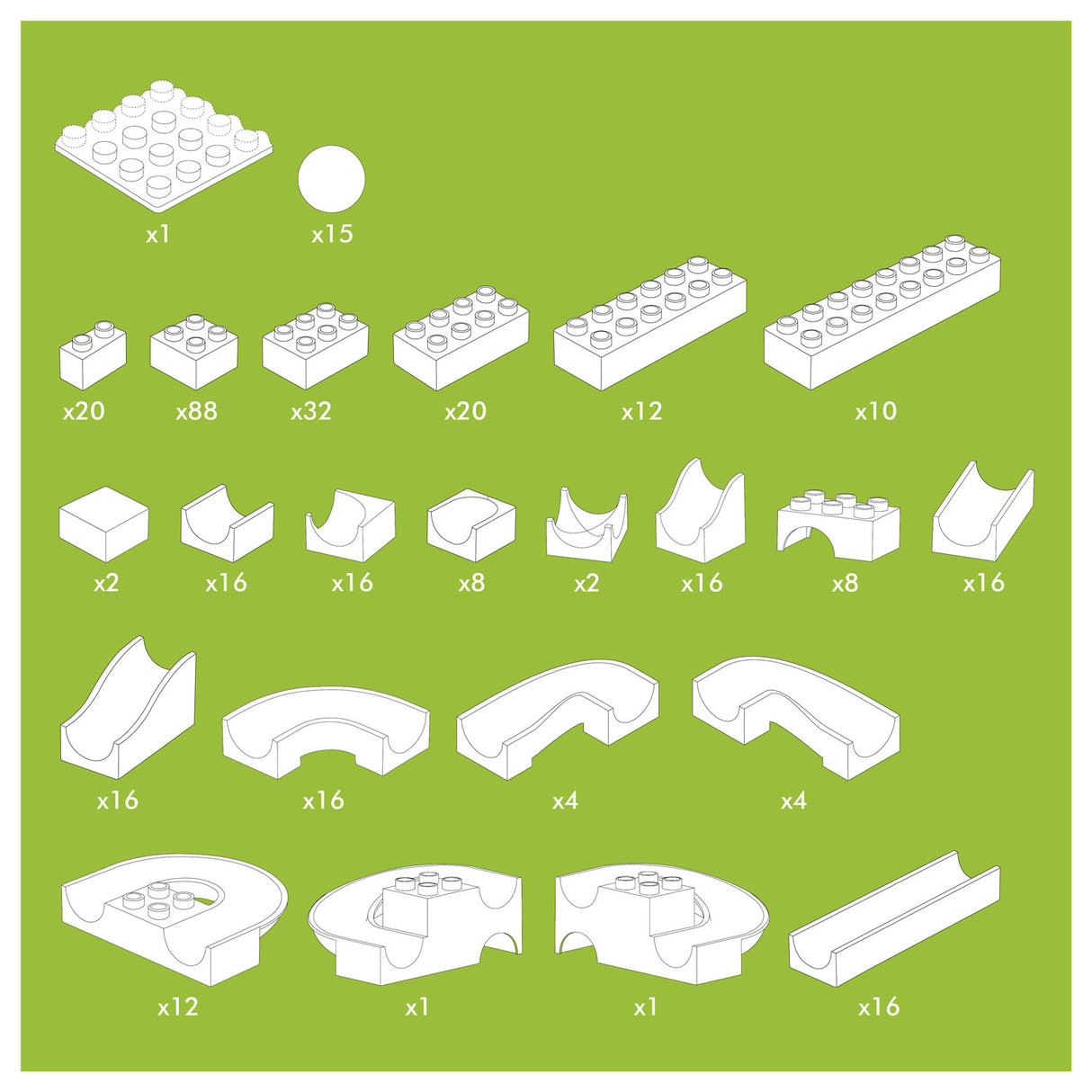 x1 x15

x20 x88 x32 x20 x12 x10

x2 x16 x16 x8 x2 x16 x8 x16

x16 x16 x4 x4

x12 x1 x1 x16