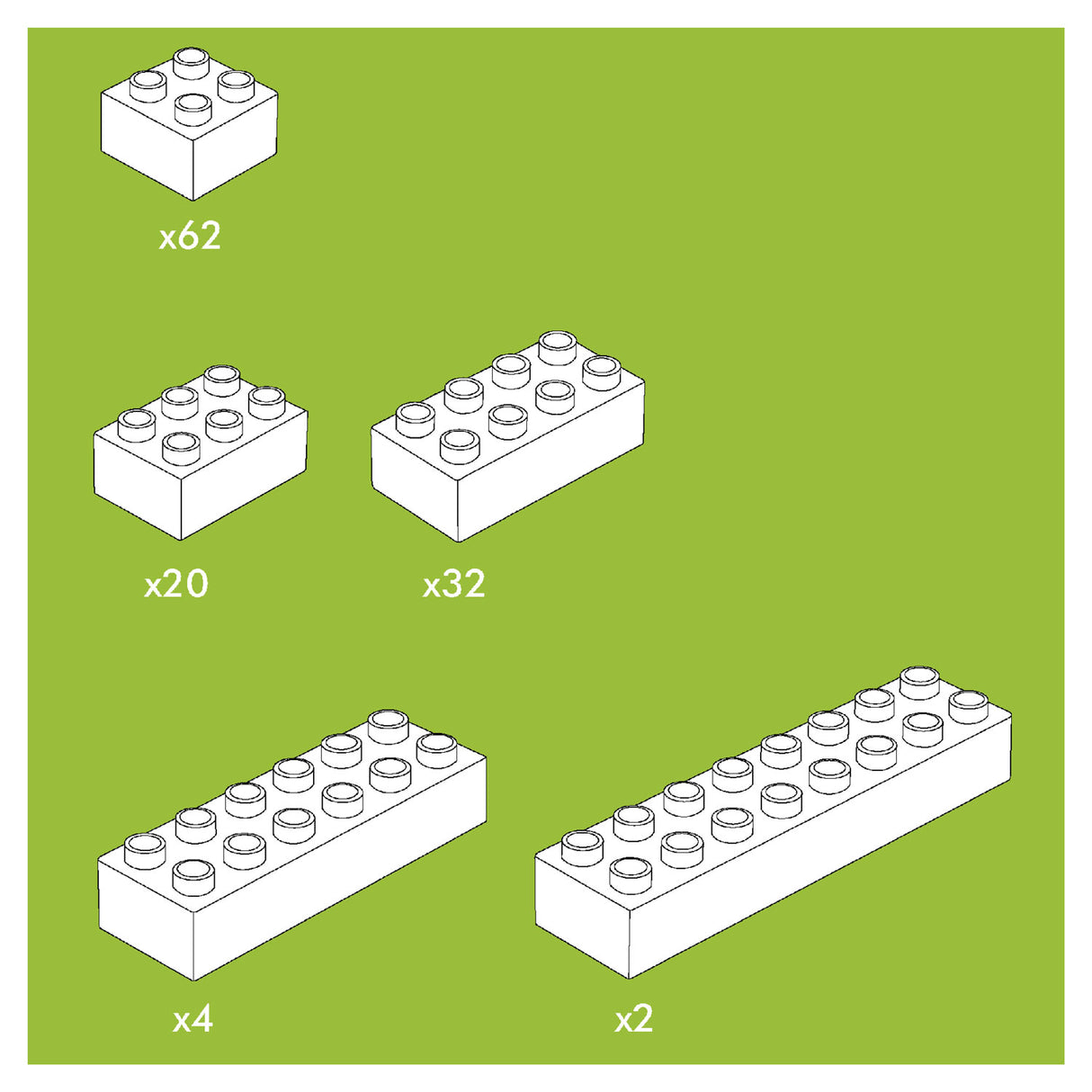 x62

x20

x32

x4

x2