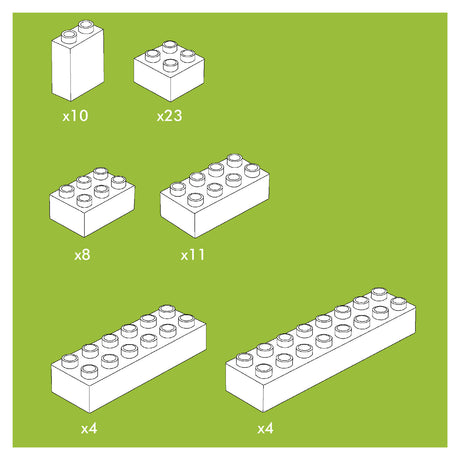 x10 x23

x8 x11

x4 x4