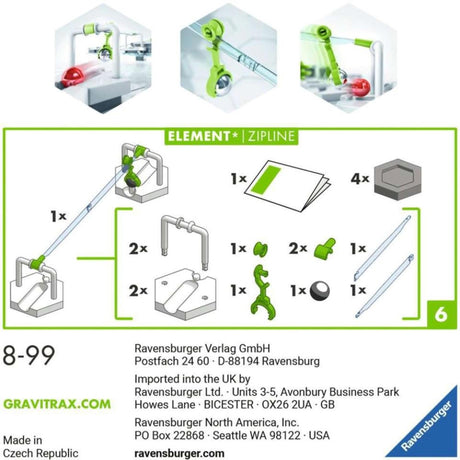 ELEMENT* | ZIPLINE

1×

1×

4×

2×

1×

2×

1×

2×

1×

1×

1×

6

8-99

GRAVITRAX.COM

Made in
Czech Republic

Ravensburger Verlag GmbH
Postfach 24 60 · D-88194 Ravensburg

Imported into the UK by
Ravensburger Ltd. · Units 3-5, Avonbury Business Park
Howes Lane · BICESTER · OX26 2UA · GB

Ravensburger North America, Inc.
PO Box 22868 · Seattle WA 98122 · USA

ravensburger.com

Ravensburger