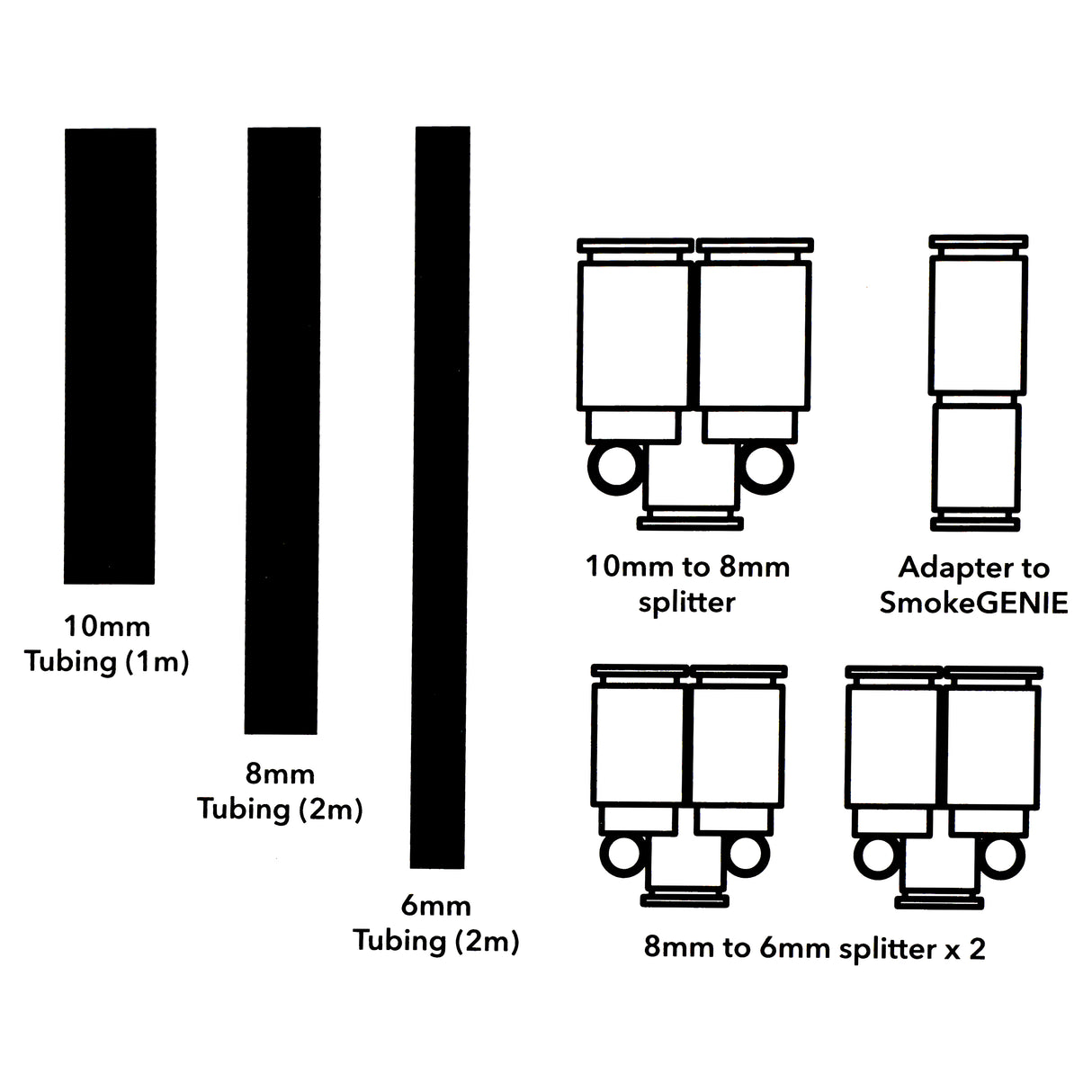 10mm
Tubing (1m)

8mm
Tubing (2m)

6mm
Tubing (2m)

10mm to 8mm
splitter

Adapter to
SmokeGENIE

8mm to 6mm splitter x 2