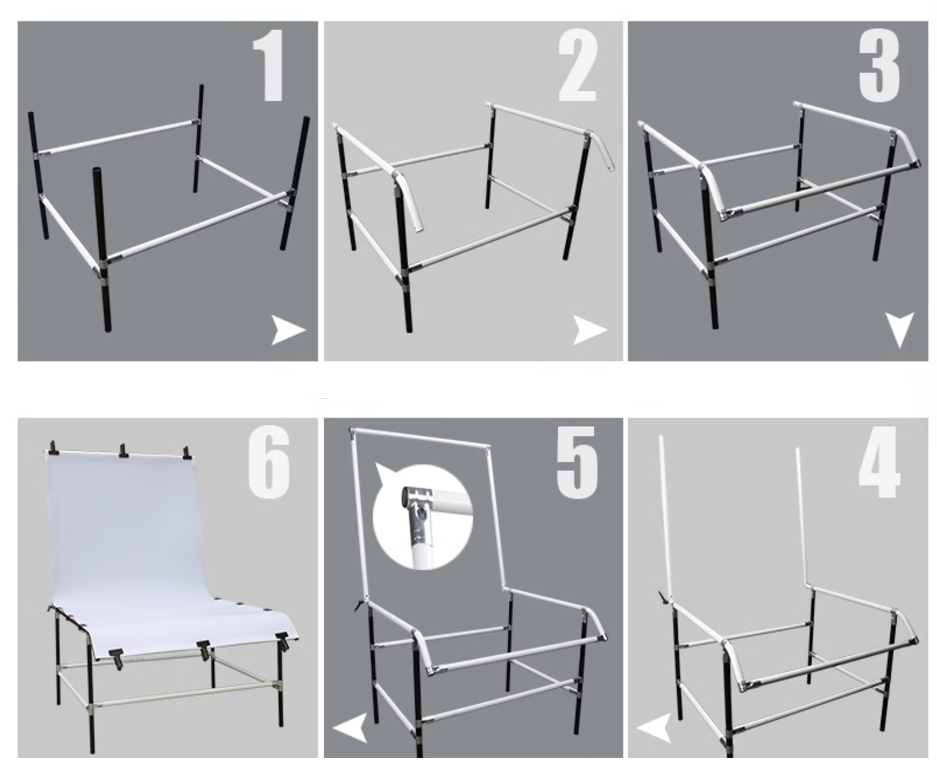 1

2

3

6

5

4