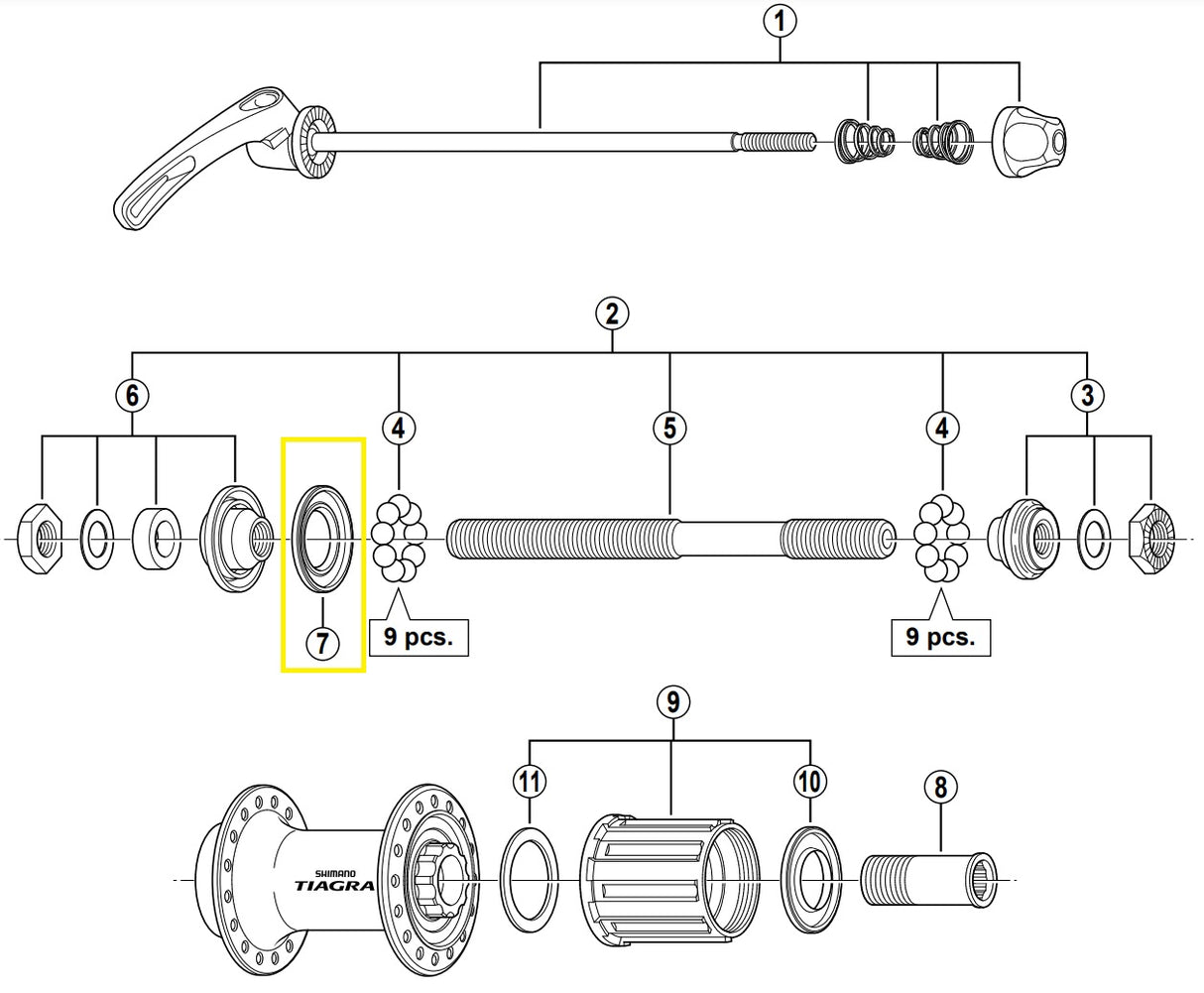 1

2

6

4

5

4

3

7

9 pcs.

9 pcs.

9

11

10

8

SHIMANO
TIAGRA