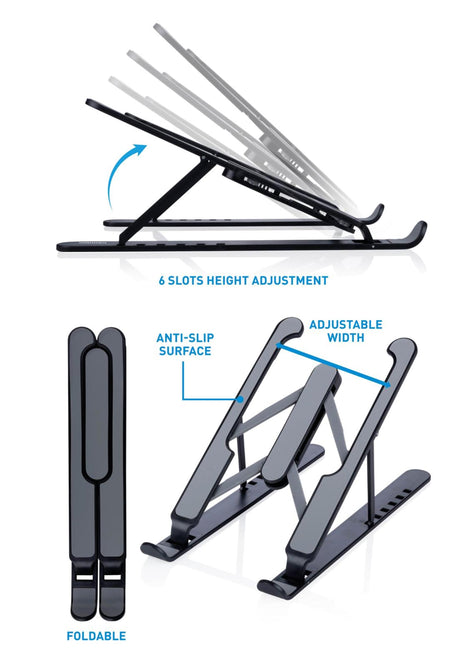 6 SLOTS HEIGHT ADJUSTMENT

ANTI-SLIP SURFACE

ADJUSTABLE WIDTH

FOLDABLE