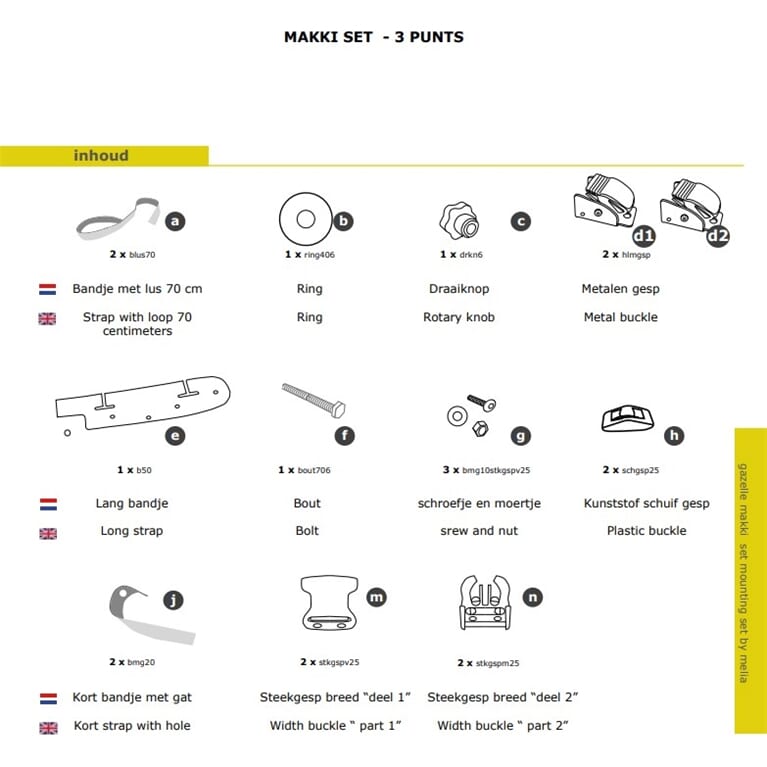 MAKKI SET - 3 PUNTS

inhoud

a
2 x blus70
Bandje met lus 70 cm
Strap with loop 70 centimeters

b
1 x ring406
Ring
Ring

c
1 x drkn6
Draaiknop
Rotary knob

d1 d2
2 x hlmgsp
Metalen gesp
Metal buckle

e
1 x b50
Lang bandje
Long strap

f
1 x bout706
Bout
Bolt

g
3 x bmg10stkgspv25
schroefje en moertje
srew and nut

h
2 x schgsp25
Kunststof schuif gesp
Plastic buckle

j
2 x bmg20
Kort bandje met gat
Kort strap with hole

m
2 x stkgspv25
Steekgesp breed "deel 1"
Width buckle " part 1"

n
2 x stkgspm25
Steekgesp breed "deel 2"
Width buckle " part 2"

gazelle makki set mounting set by melia