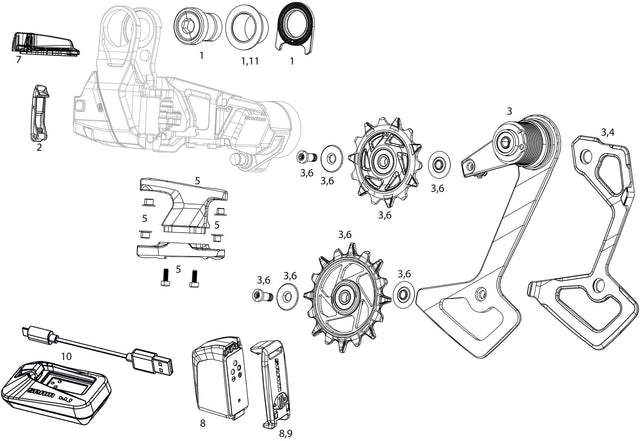 7
1
1,11
1
2
3
3,4
3,6
3,6
3,6
3,6
5
5
5
5
3,6
3,6
3,6
3,6
10
8
8,9