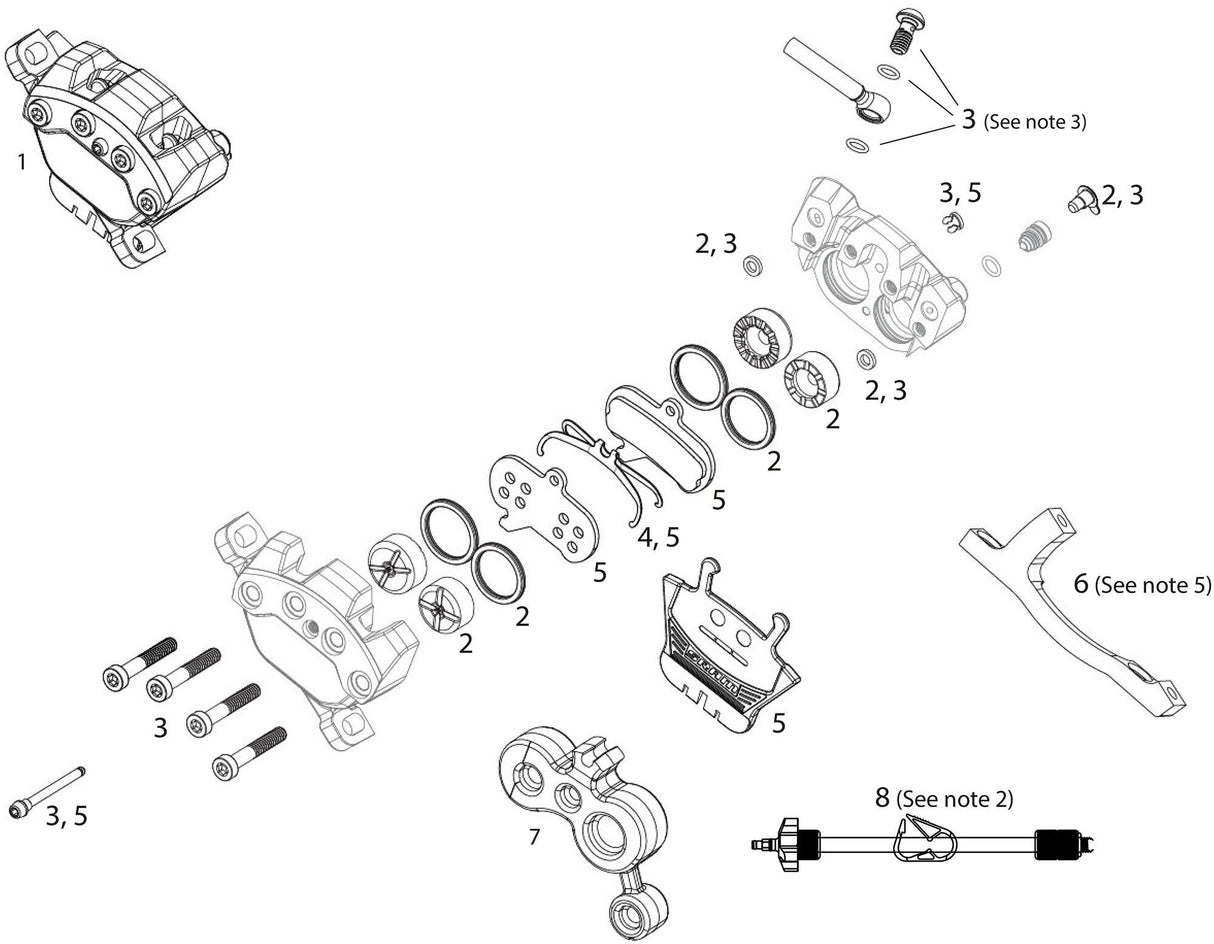 1

3 (See note 3)

3, 5

2, 3

2, 3

2, 3

2

2

5

4, 5

5

2

2

6 (See note 5)

5

3

3, 5

7

8 (See note 2)