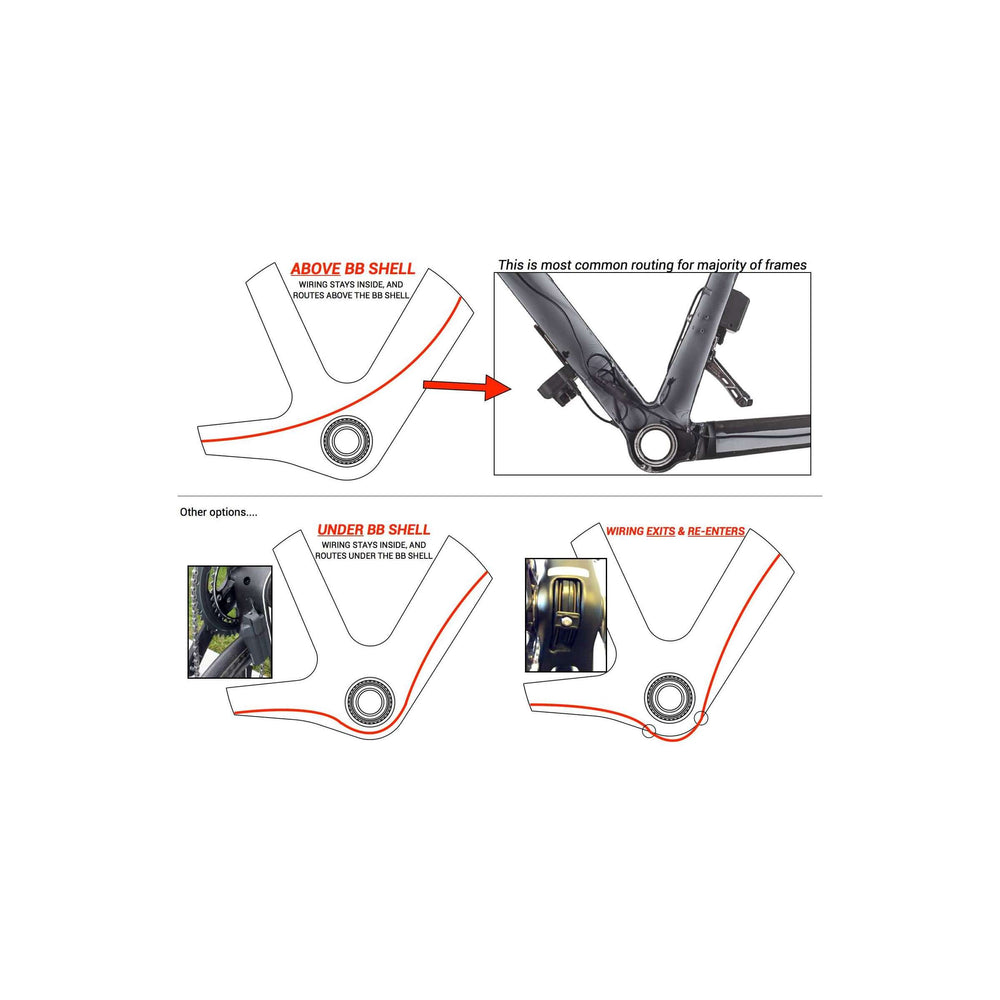 ABOVE BB SHELL
WIRING STAYS INSIDE, AND ROUTES ABOVE THE BB SHELL

This is most common routing for majority of frames

Other options....

UNDER BB SHELL
WIRING STAYS INSIDE, AND ROUTES UNDER THE BB SHELL

WIRING EXITS & RE-ENTERS