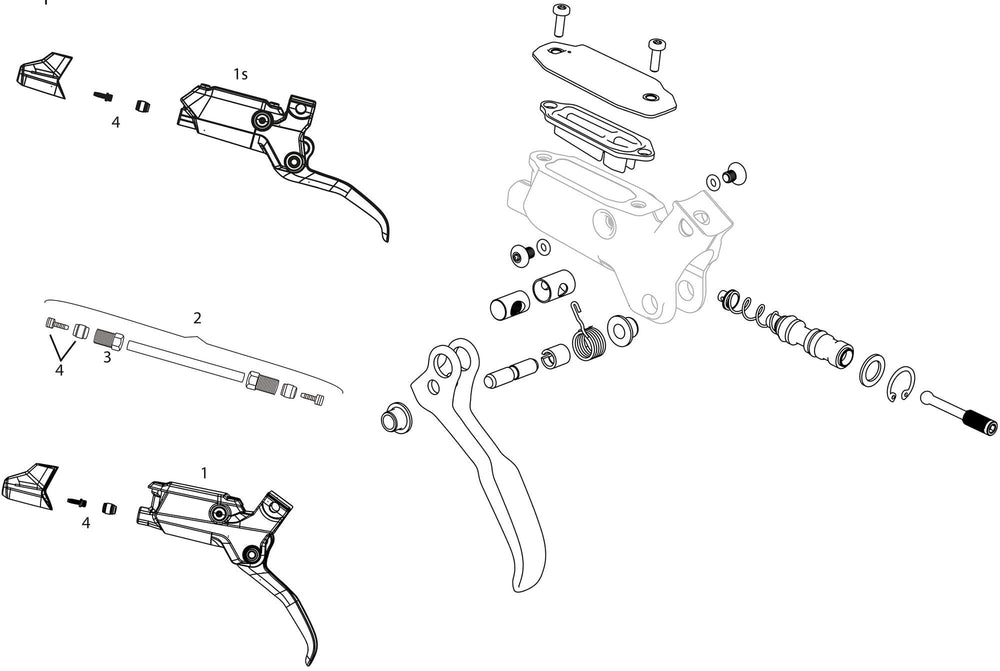 1s

4

2

4

3

1

4