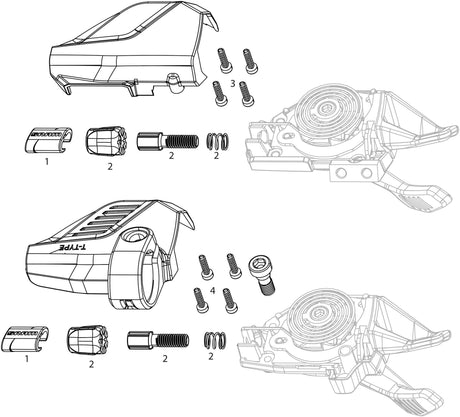 3

1
2
2
2

T-TYPE

4

1
2
2
2