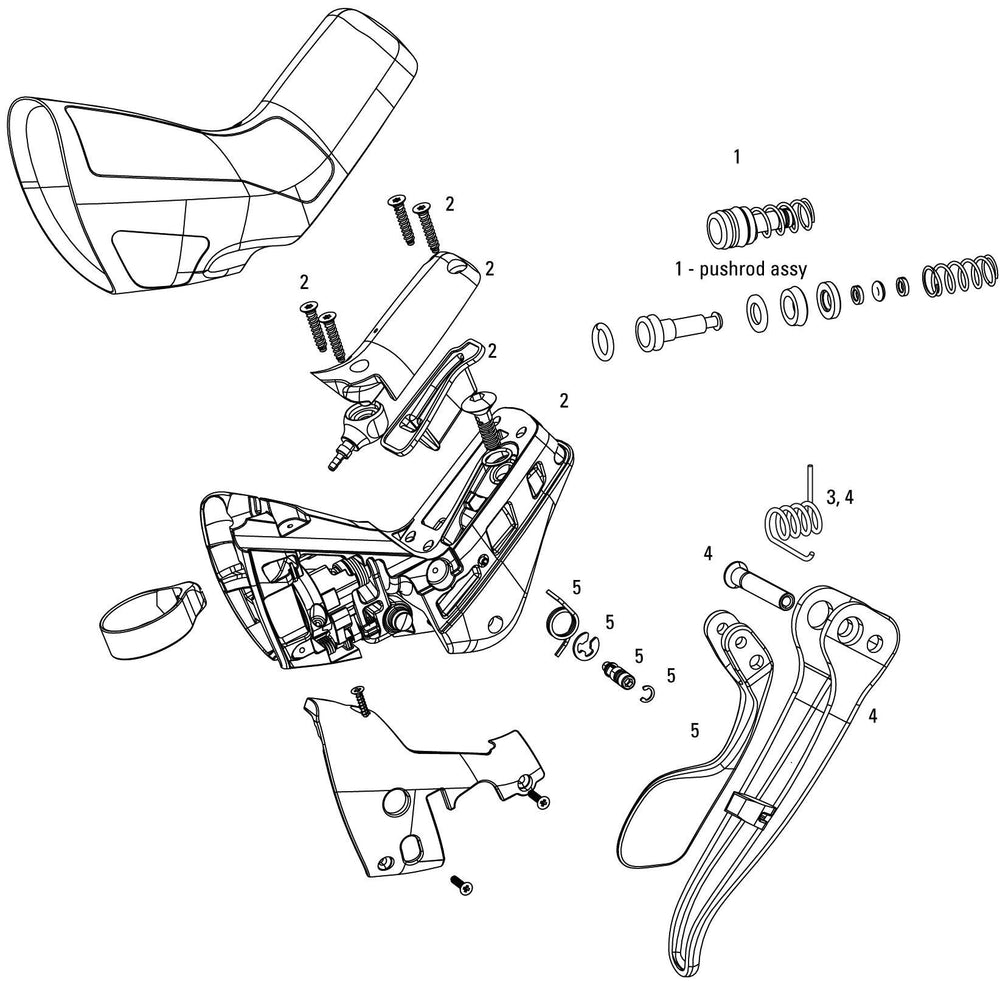 1

2

2

1 - pushrod assy

2

2

2

3, 4

4

5

5

5

5

5

4