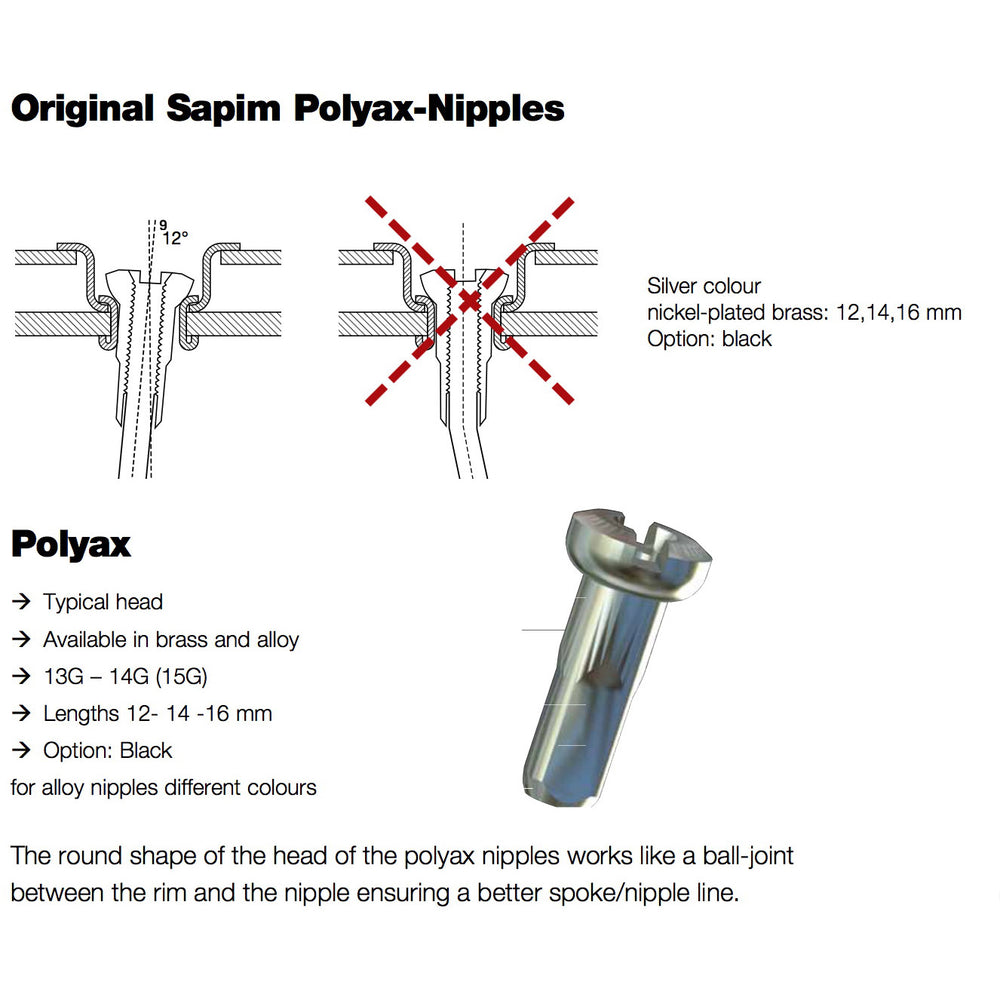 Original Sapim Polyax-Nipples

9
12°

Silver colour
nickel-plated brass: 12,14,16 mm
Option: black

Polyax

→ Typical head
→ Available in brass and alloy
→ 13G – 14G (15G)
→ Lengths 12- 14 -16 mm
→ Option: Black
for alloy nipples different colours

The round shape of the head of the polyax nipples works like a ball-joint between the rim and the nipple ensuring a better spoke/nipple line.