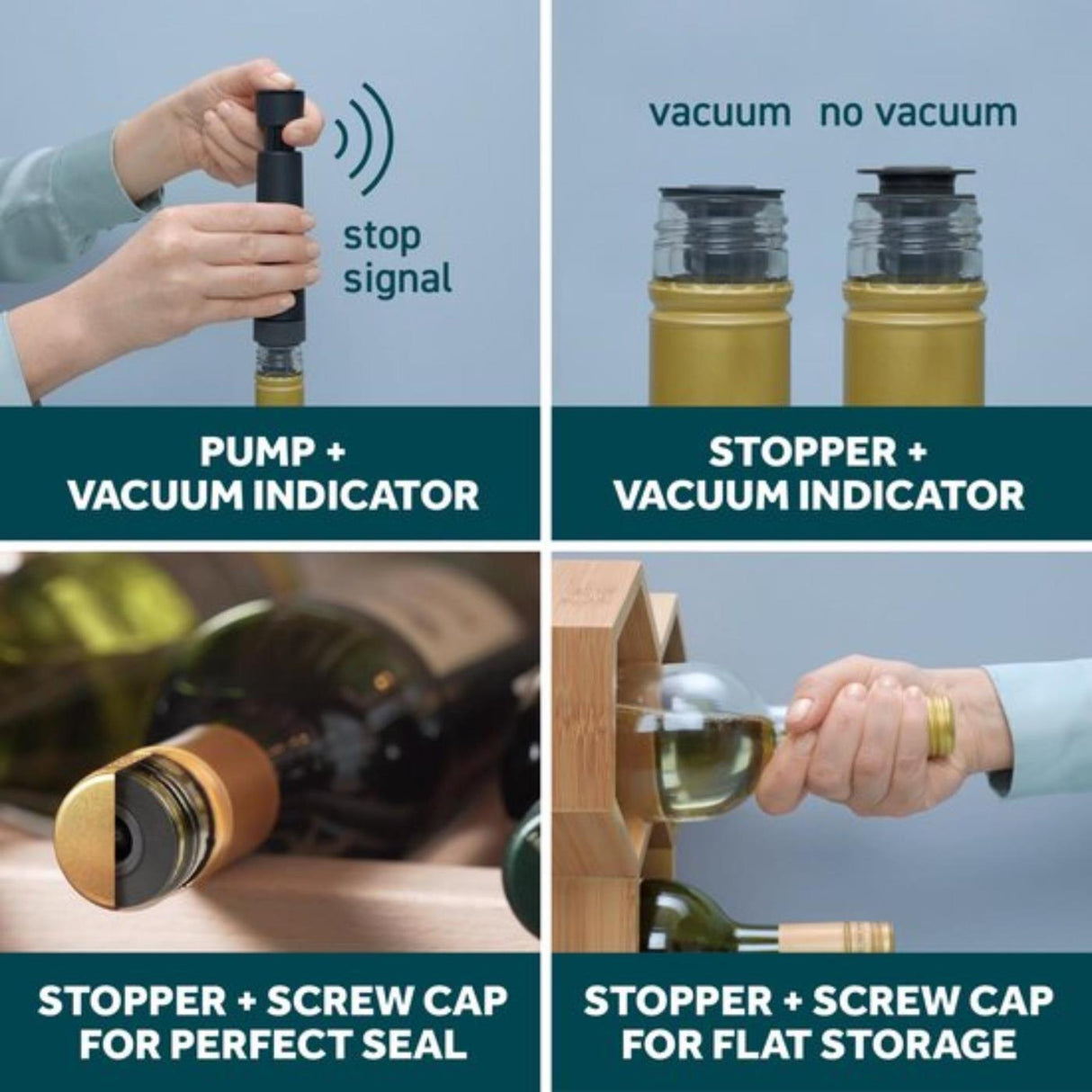 stop signal

PUMP + VACUUM INDICATOR

vacuum no vacuum

STOPPER + VACUUM INDICATOR

STOPPER + SCREW CAP FOR PERFECT SEAL

STOPPER + SCREW CAP FOR FLAT STORAGE